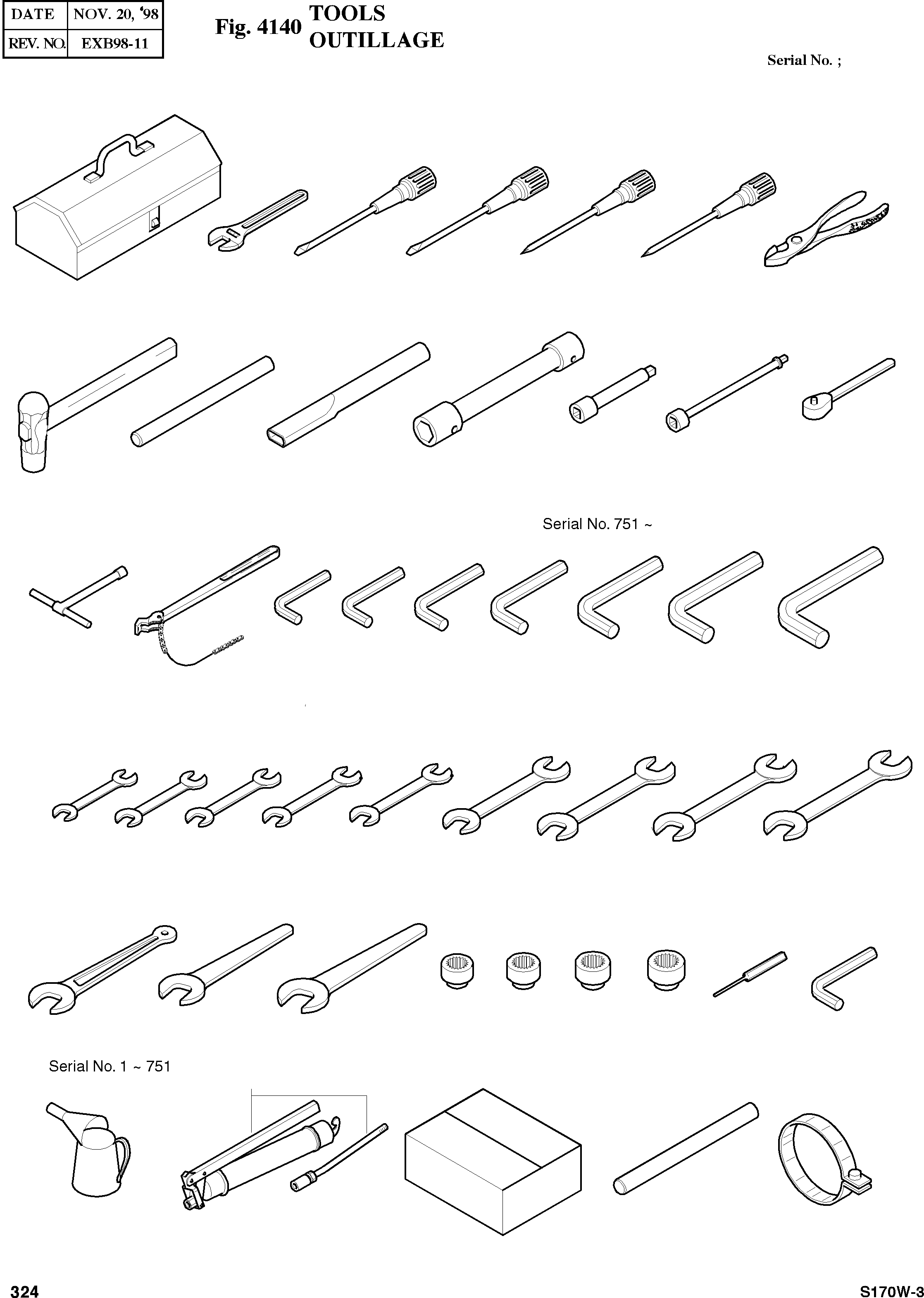 | DATE | NOV. 20, '98 |
|---|---|
| REV. NO. | EXB98-11 |

Fig. 4140 TOOLS
OUTILLAGE

Serial No. ;

Serial No. 751 ~

Serial No. 1 ~ 751

324

S170W-3