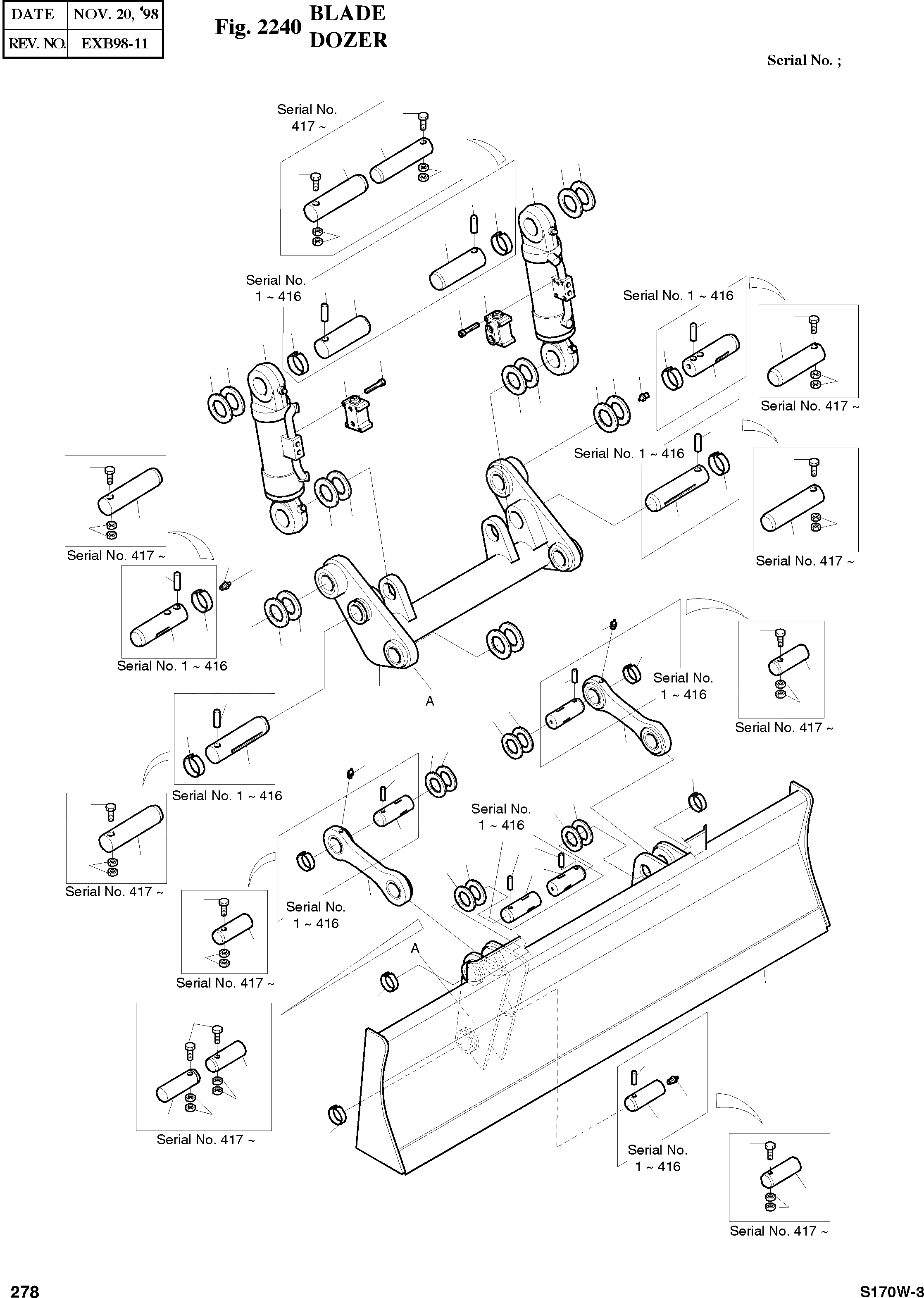 | DATE | NOV. 20, '98 |
|---|---|
| REV. NO. | EXB98-11 |

Fig. 2240 BLADE DOZER

Serial No. ;

Serial No. 417 ~

Serial No. 1 ~ 416

Serial No. 1 ~ 416

Serial No. 417 ~

Serial No. 1 ~ 416

Serial No. 417 ~

Serial No. 417 ~

Serial No. 1 ~ 416

A

Serial No. 1 ~ 416

Serial No. 417 ~

Serial No. 1 ~ 416

Serial No. 417 ~

Serial No. 1 ~ 416

Serial No. 1 ~ 416

Serial No. 417 ~

A

Serial No. 417 ~

Serial No. 1 ~ 416

Serial No. 417 ~

278

S170W-3