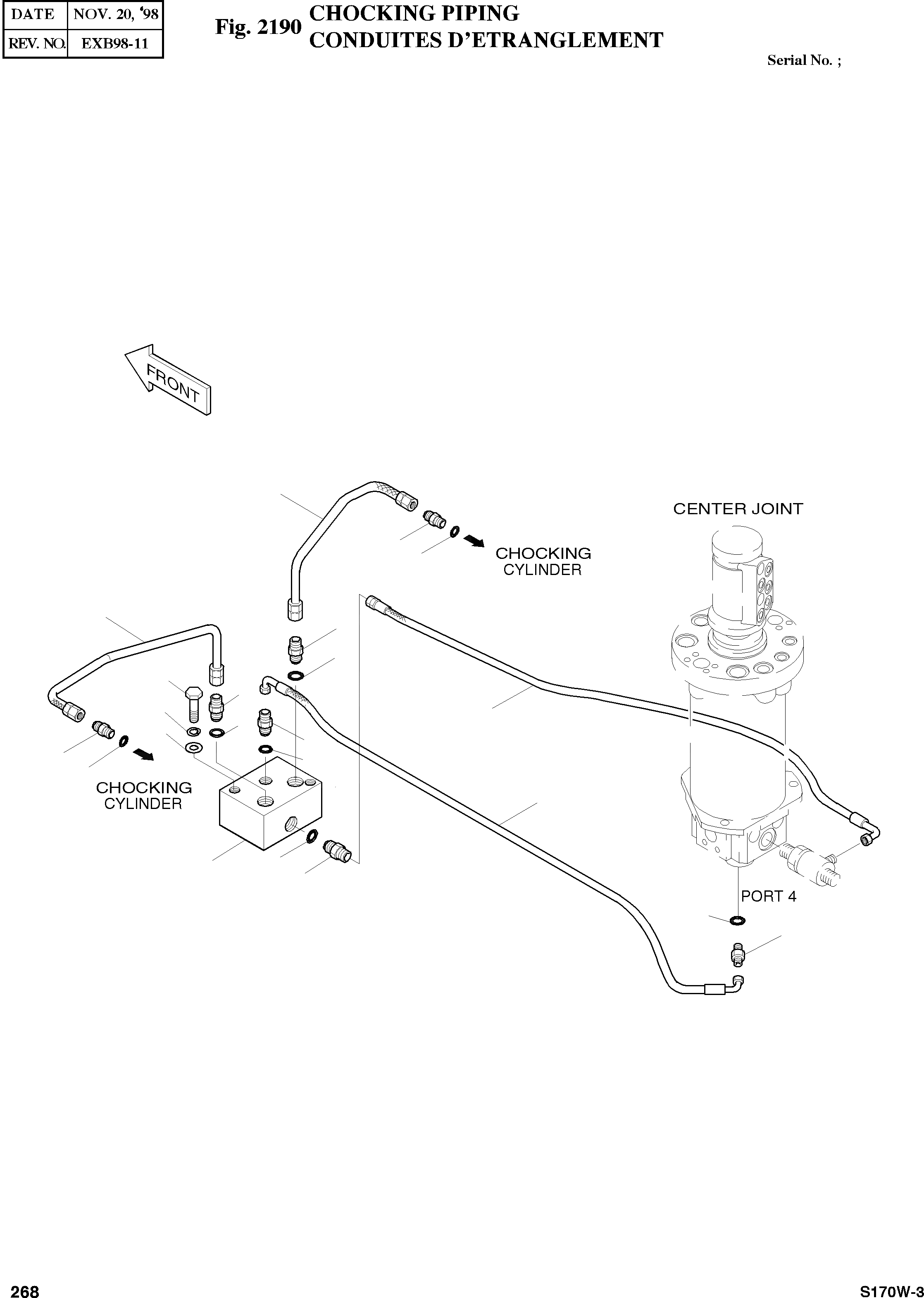 | DATE | NOV. 20, '98 |
|---|---|
| REV. NO. | EXB98-11 |

Fig. 2190 CHOCKING PIPING
CONDUITES D'ETRANGLEMENT

Serial No. ;

FRONT

CENTER JOINT

CHOCKING CYLINDER

CHOCKING CYLINDER

PORT 4

268

S170W-3