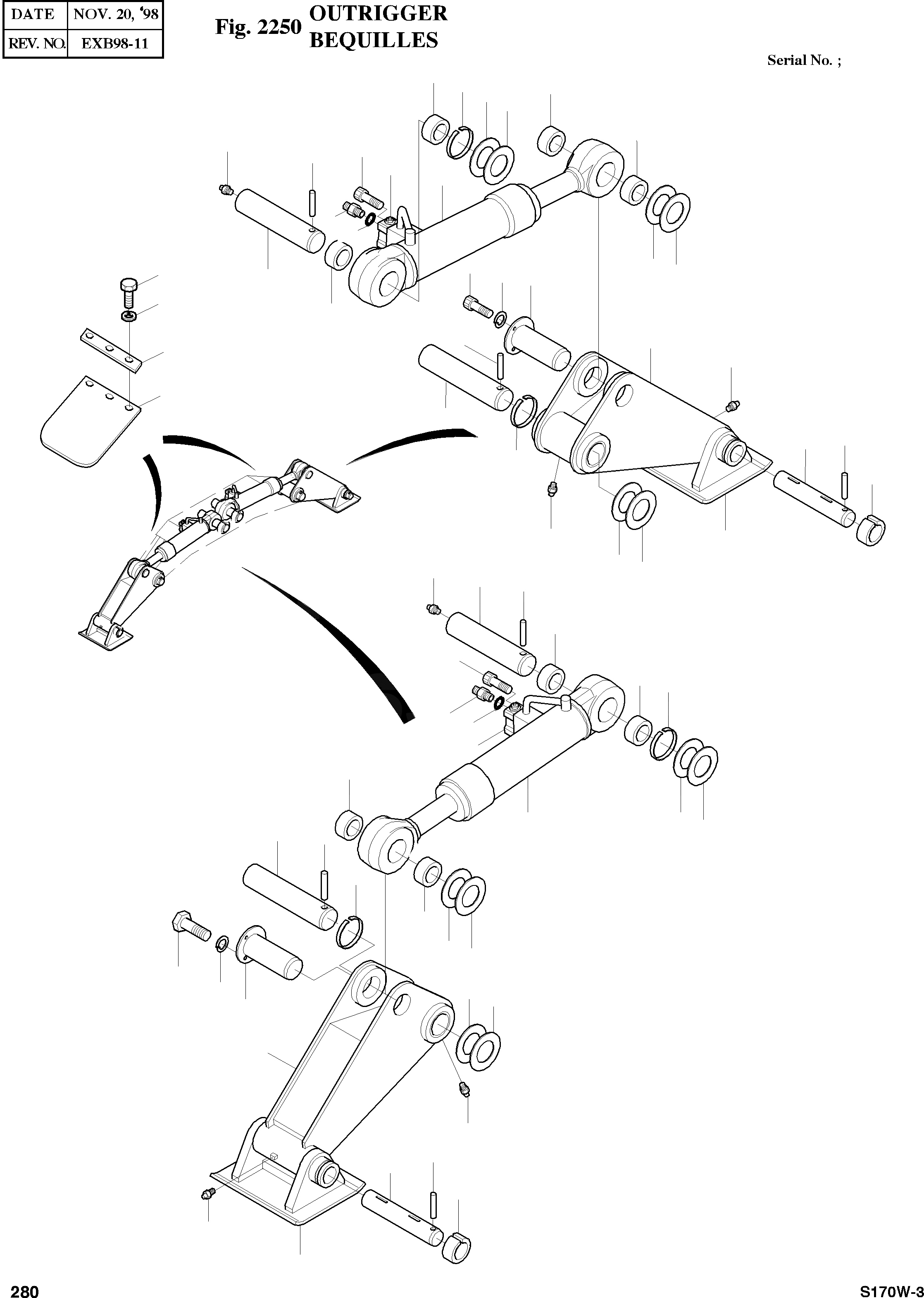 | DATE | NOV. 20, '98 |
|---|---|
| REV. NO. | EXB98-11 |

Fig. 2250 OUTRIGGER BEQUILLES

Serial No. ;

280

S170W-3