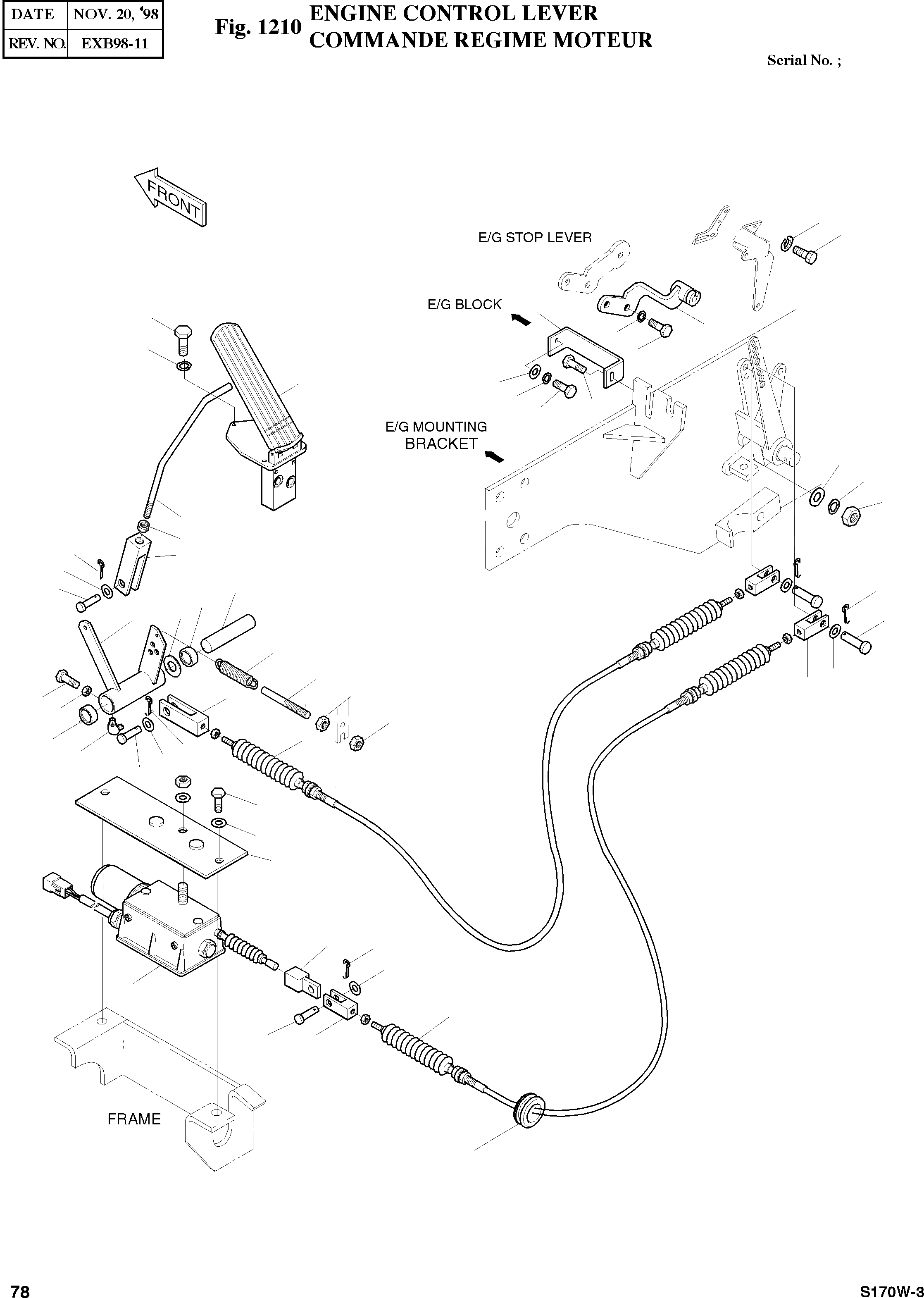 | DATE | NOV. 20, '98 |
|---|---|
| REV. NO. | EXB98-11 |

Fig. 1210 ENGINE CONTROL LEVER
COMMANDE REGIME MOTEUR

Serial No. ;

FRONT

E/G STOP LEVER

E/G BLOCK

E/G MOUNTING BRACKET

FRAME

78

S170W-3