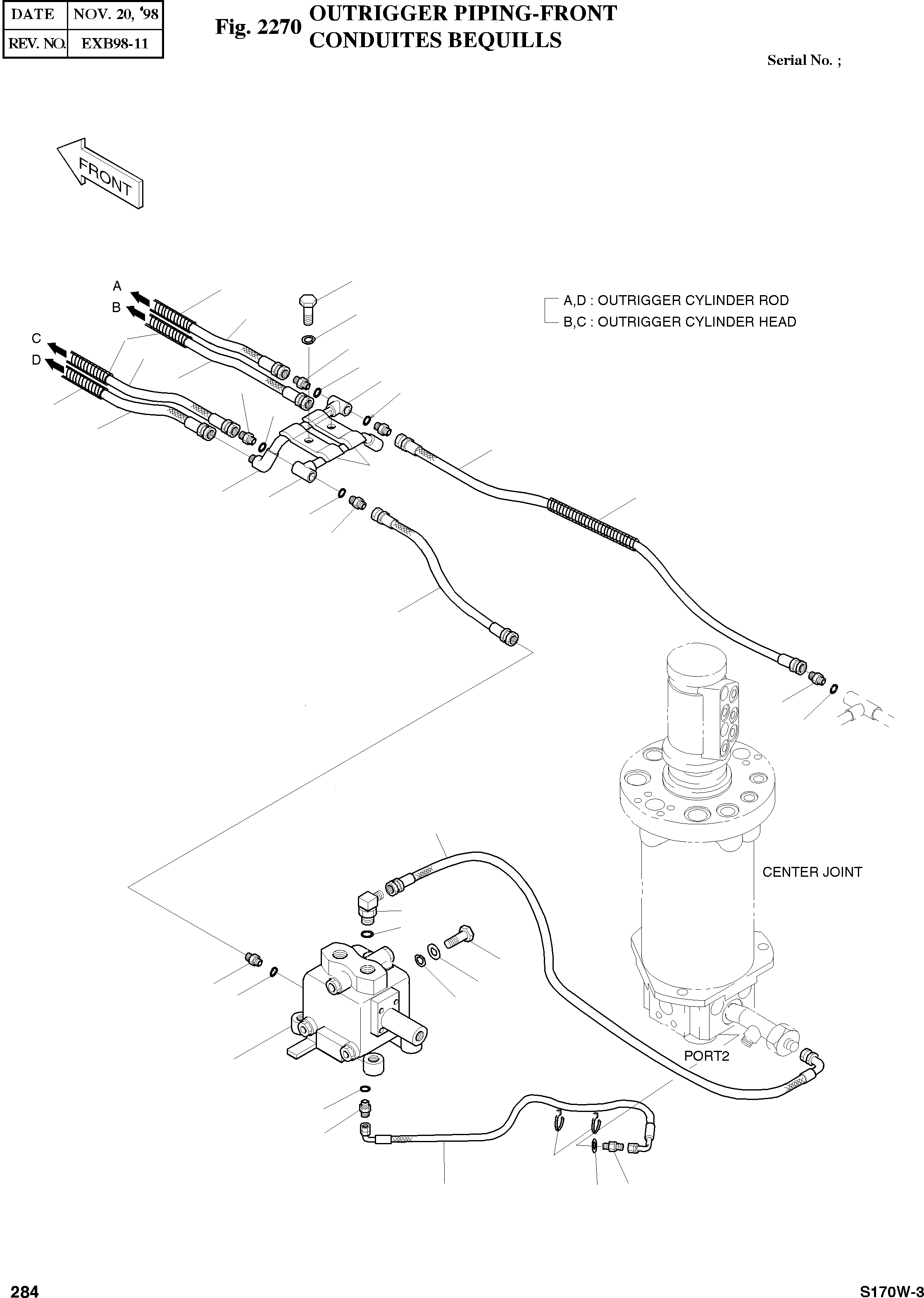 | DATE | NOV. 20, '98 |
|---|---|
| REV. NO. | EXB98-11 |

Fig. 2270 OUTRIGGER PIPING-FRONT
CONDUITES BEQUILLS

Serial No. ;

FRONT

A
B
C
D

A,D : OUTRIGGER CYLINDER ROD
B,C : OUTRIGGER CYLINDER HEAD

CENTER JOINT

PORT2

284

S170W-3