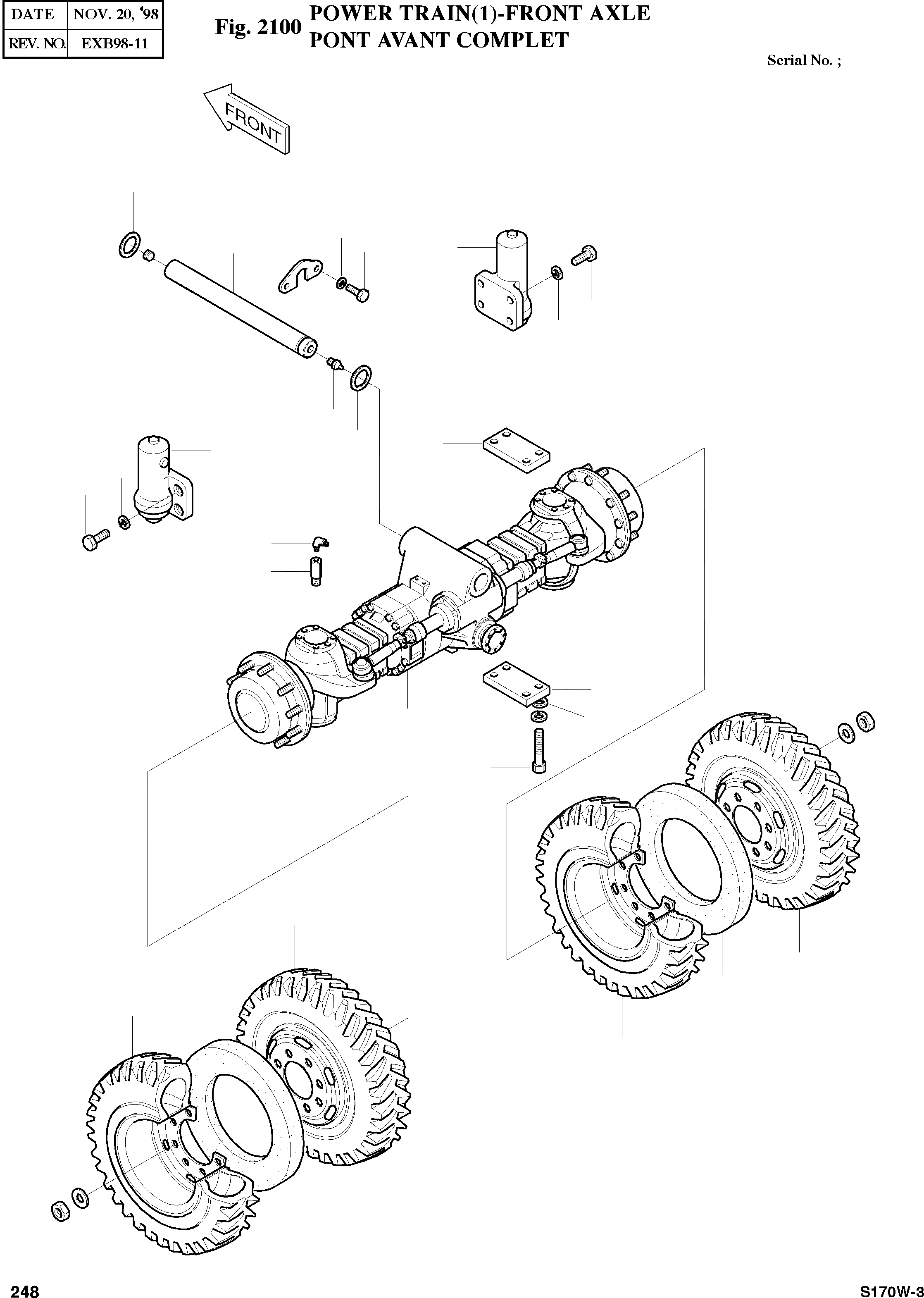 | DATE | NOV. 20, '98 |
|---|---|
| REV. NO. | EXB98-11 |

Fig. 2100 POWER TRAIN(1)-FRONT AXLE
PONT AVANT COMPLET

Serial No. ;

FRONT

248

S170W-3