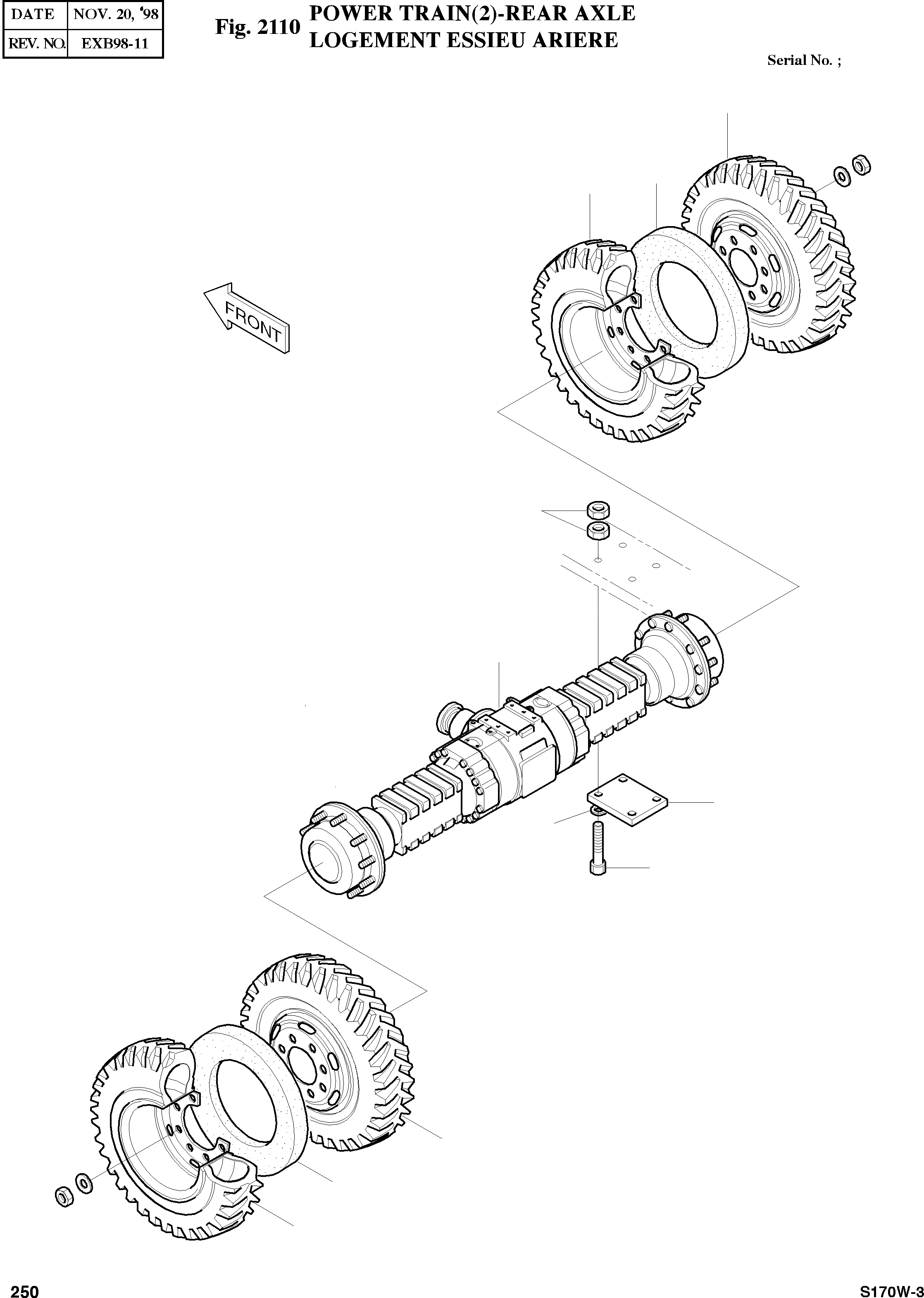 | DATE | NOV. 20, '98 |
|---|---|
| REV. NO. | EXB98-11 |

Fig. 2110 POWER TRAIN(2)-REAR AXLE
LOGEMENT ESSIEU ARIERE

Serial No. ;

FRONT

250

S170W-3