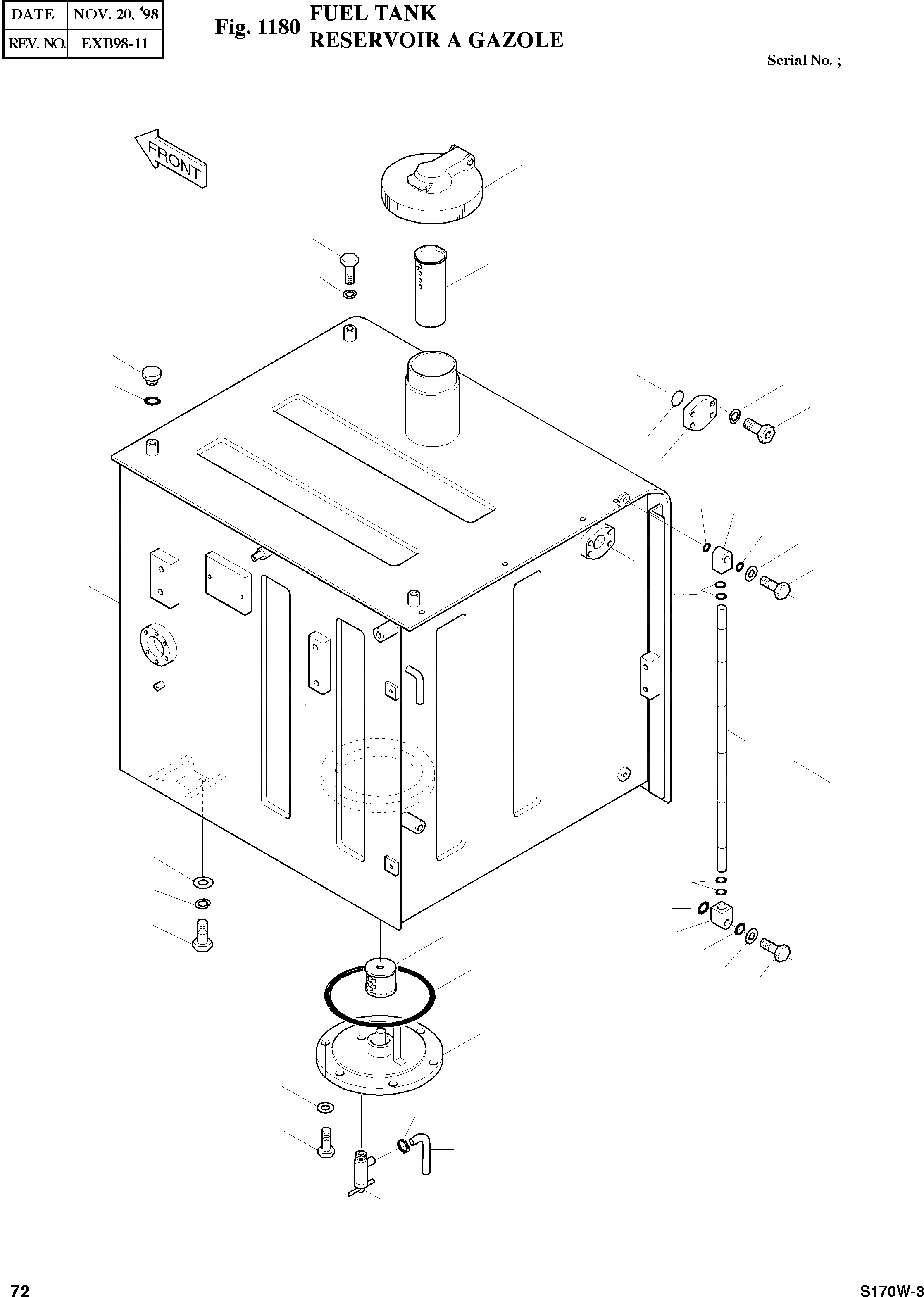 | DATE | NOV. 20, '98 |
|---|---|
| REV. NO. | EXB98-11 |

Fig. 1180 FUEL TANK
RESERVOIR A GAZOLE

Serial No. ;

FRONT

72

S170W-3