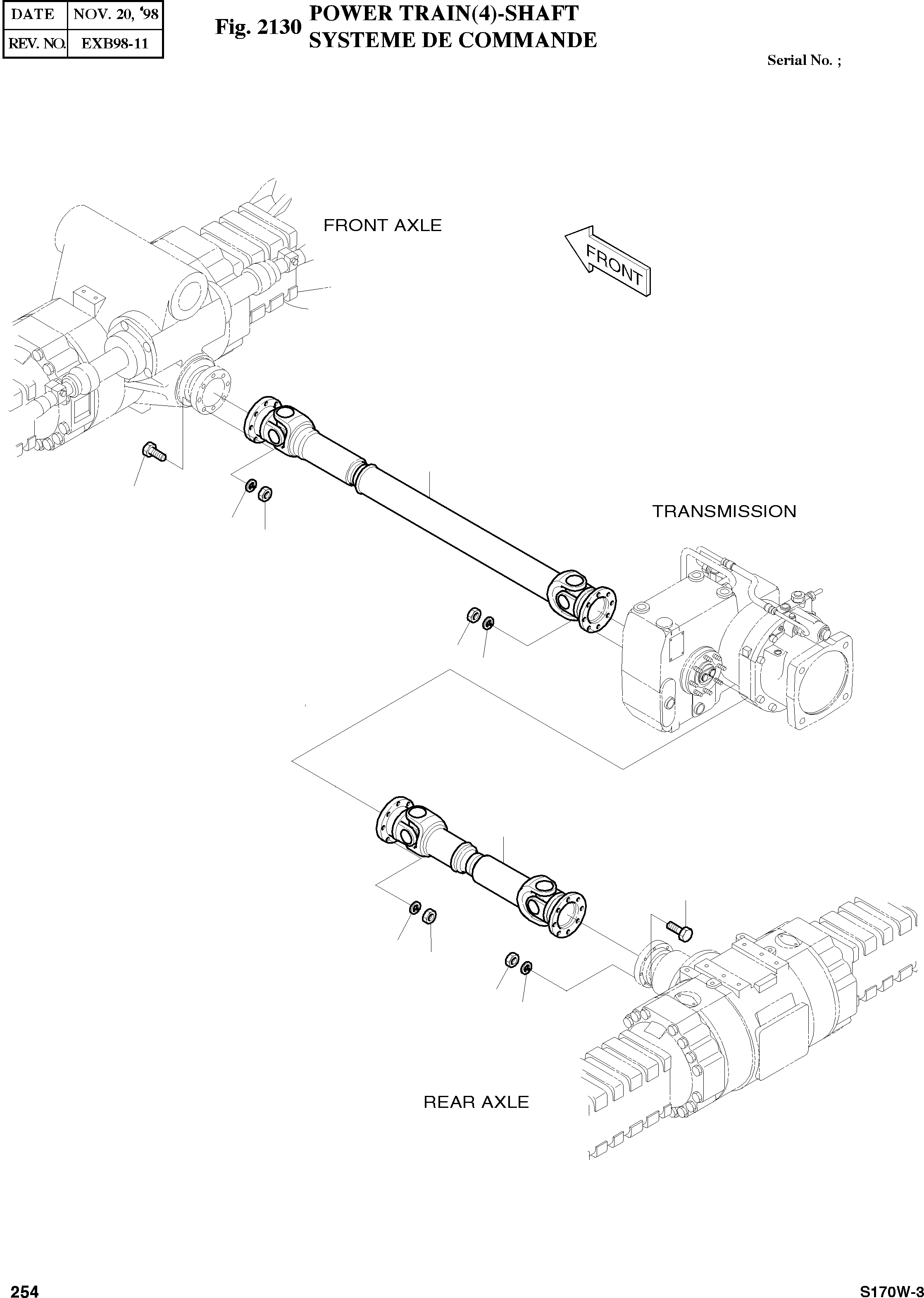 | DATE | NOV. 20, '98 |
|---|---|
| REV. NO. | EXB98-11 |

Fig. 2130 POWER TRAIN(4)-SHAFT
SYSTEME DE COMMANDE

Serial No. ;

FRONT AXLE

FRONT

TRANSMISSION

REAR AXLE

254

S170W-3