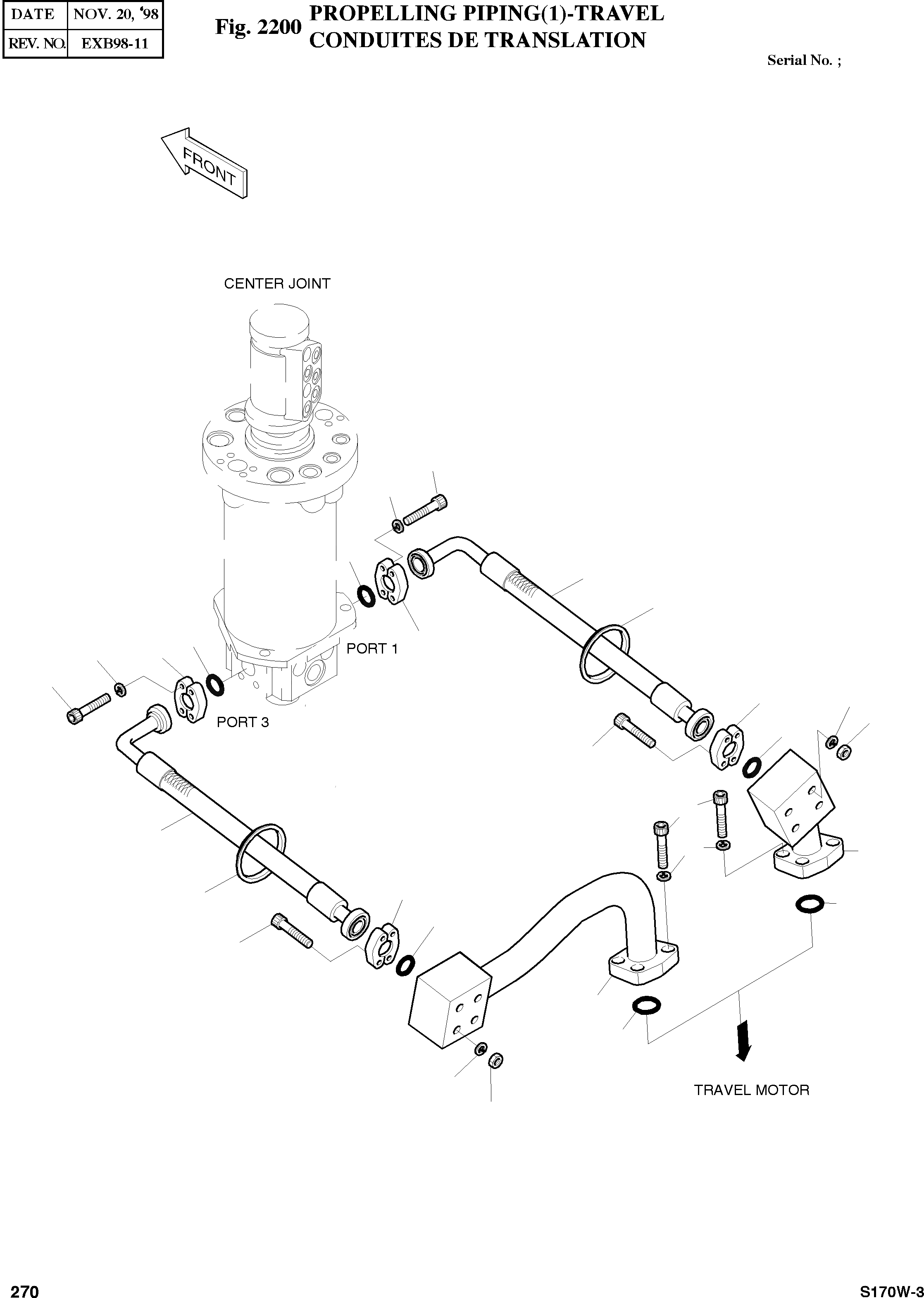 | DATE | NOV. 20, '98 |
|---|---|
| REV. NO. | EXB98-11 |

Fig. 2200 PROPELLING PIPING(1)-TRAVEL
CONDUITES DE TRANSLATION

Serial No. ;

FRONT

CENTER JOINT

PORT 1

PORT 3

TRAVEL MOTOR

270

S170W-3