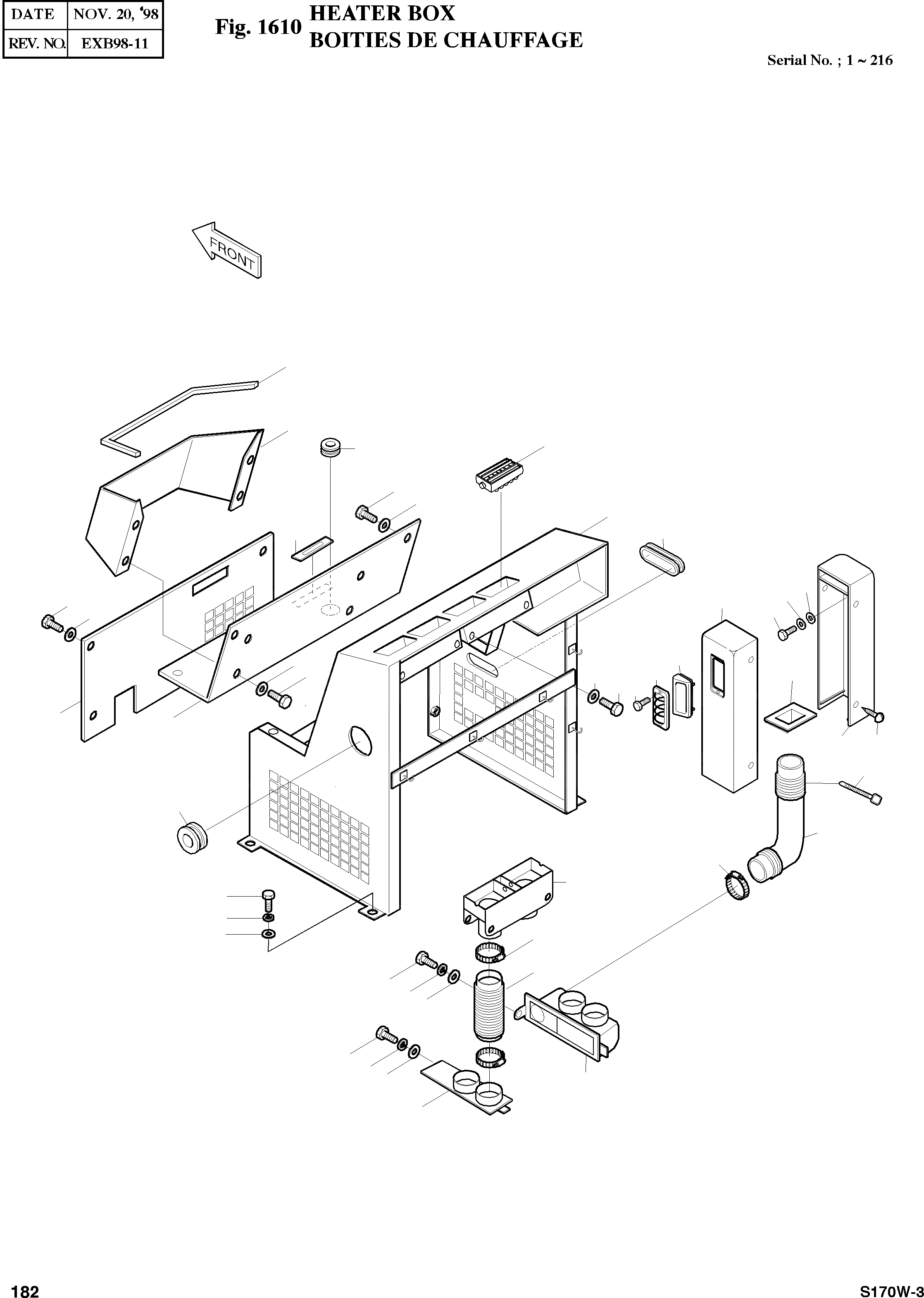 | DATE | NOV. 20, '98 |
|---|---|
| REV. NO. | EXB98-11 |

Fig. 1610 HEATER BOX
BOITIES DE CHAUFFAGE

Serial No. ; 1 ~ 216

FRONT

182

S170W-3