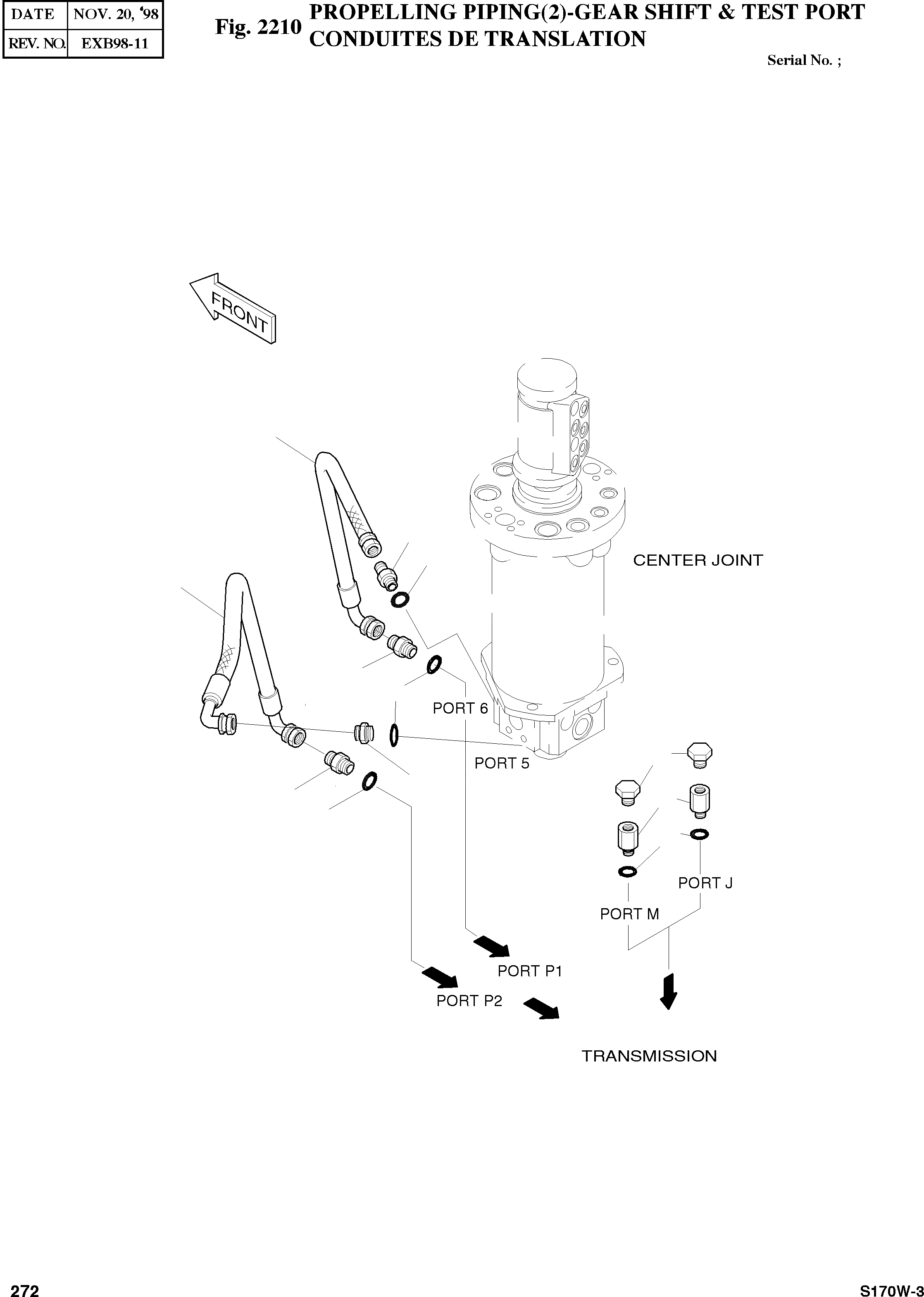 | DATE | NOV. 20, '98 |
|---|---|
| REV. NO. | EXB98-11 |

Fig. 2210 PROPELLING PIPING(2)-GEAR SHIFT & TEST PORT
CONDUITES DE TRANSLATION

Serial No. ;

FRONT

CENTER JOINT

PORT 6

PORT 5

PORT J

PORT M

PORT P1

PORT P2

TRANSMISSION

272

S170W-3