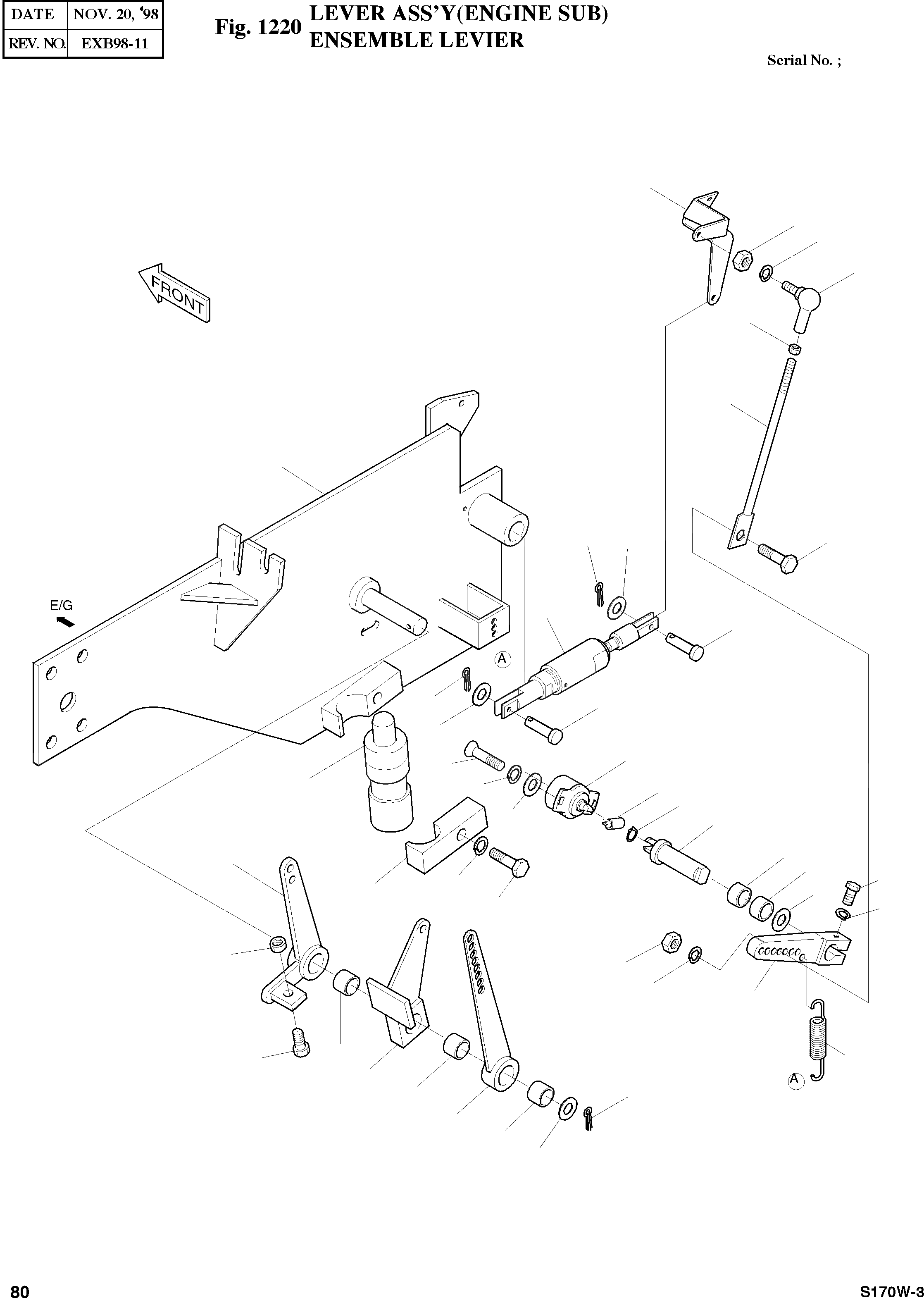 | DATE | NOV. 20, '98 |
|---|---|
| REV. NO. | EXB98-11 |

Fig. 1220 LEVER ASS'Y(ENGINE SUB)
ENSEMBLE LEVIER

Serial No. ;

FRONT

E/G

A

A

80

S170W-3