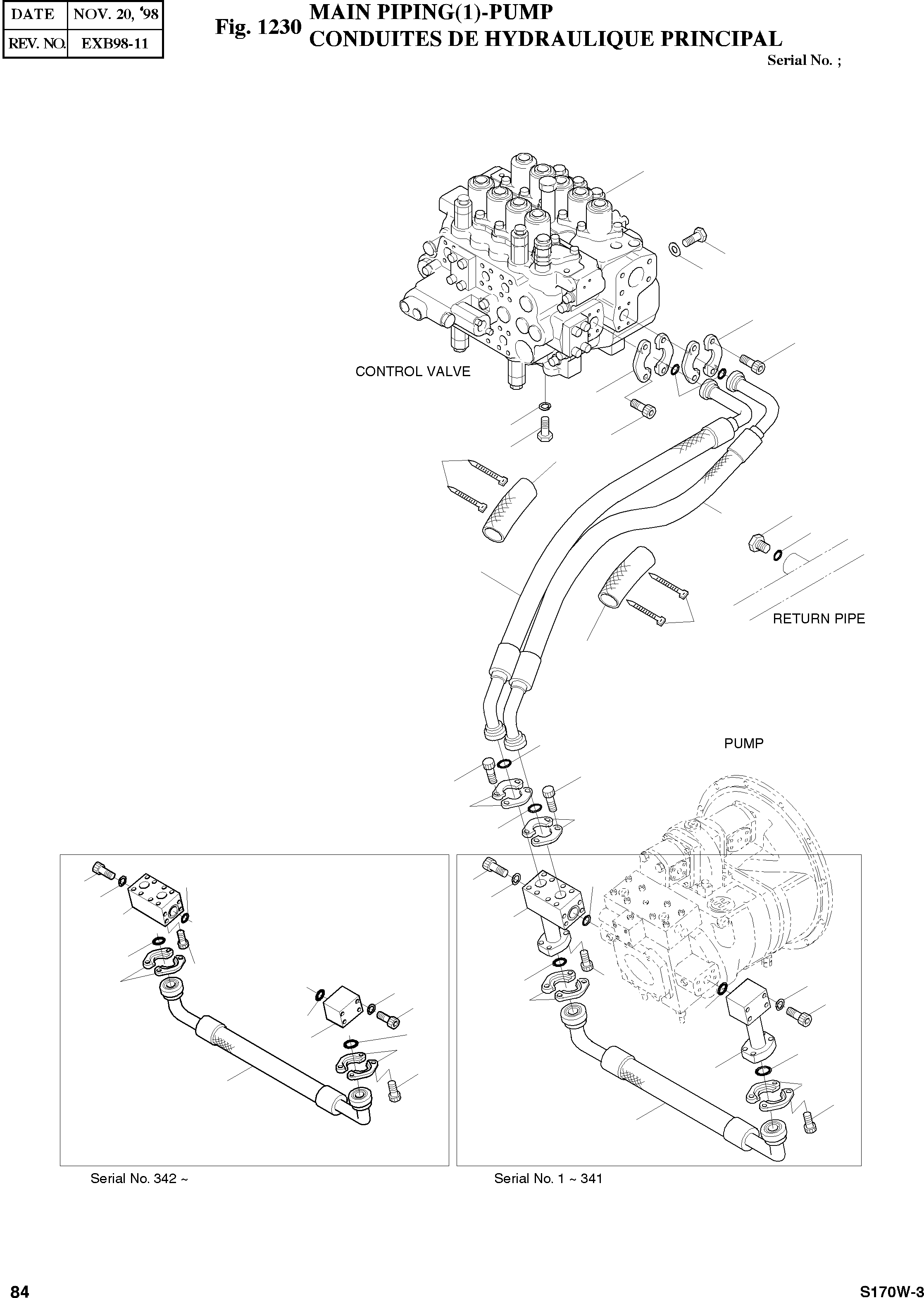 | DATE | NOV. 20, '98 |
|---|---|
| REV. NO. | EXB98-11 |

Fig. 1230 MAIN PIPING(1)-PUMP
CONDUITES DE HYDRAULIQUE PRINCIPAL

Serial No. ;

CONTROL VALVE

RETURN PIPE

PUMP

Serial No. 342 ~

Serial No. 1 ~ 341

84

S170W-3