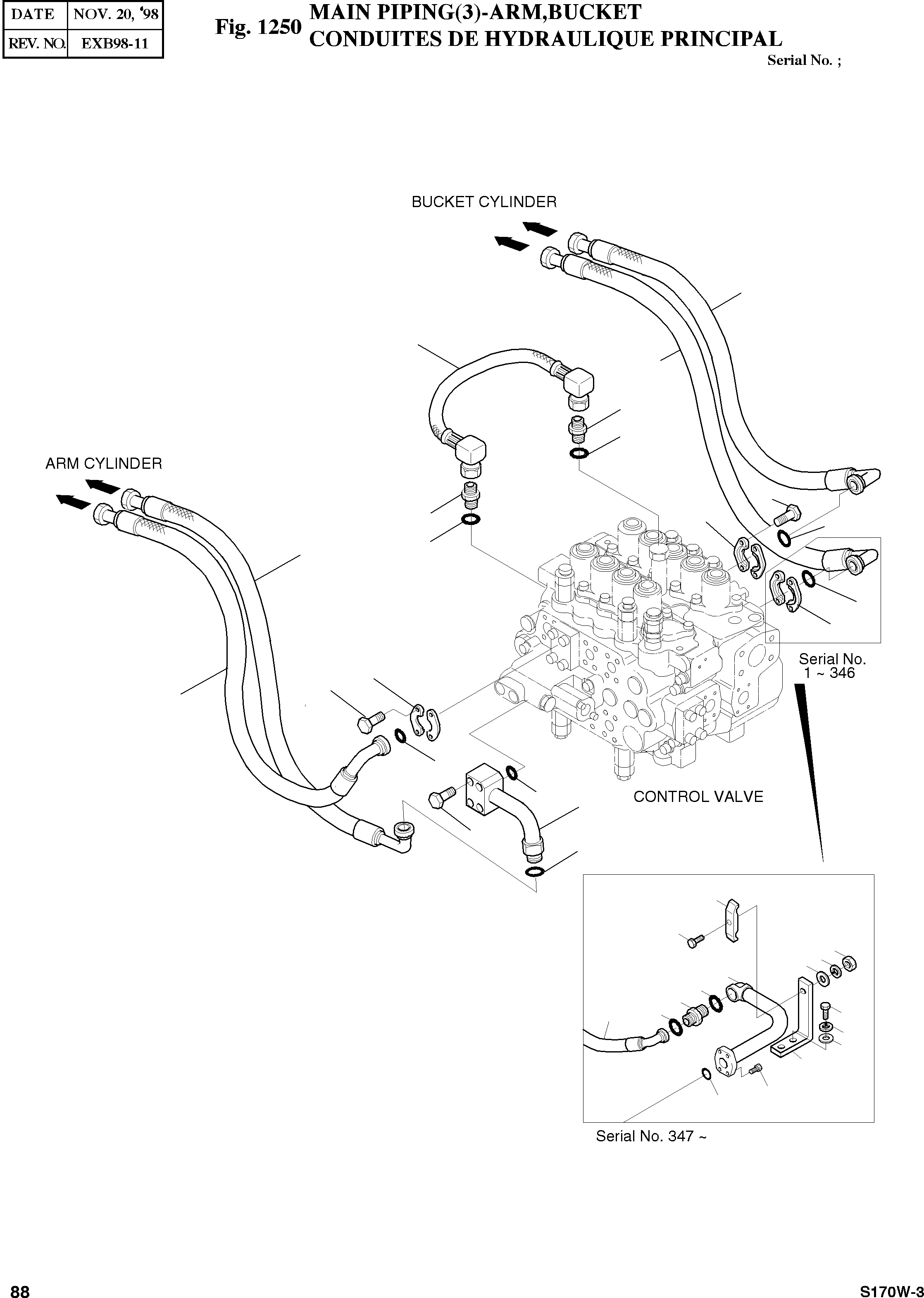 | DATE | NOV. 20, '98 |
|---|---|
| REV. NO. | EXB98-11 |

Fig. 1250 MAIN PIPING(3)-ARM,BUCKET
CONDUITES DE HYDRAULIQUE PRINCIPAL

Serial No. ;

BUCKET CYLINDER

ARM CYLINDER

Serial No.
1 ~ 346

CONTROL VALVE

Serial No. 347 ~

88

S170W-3