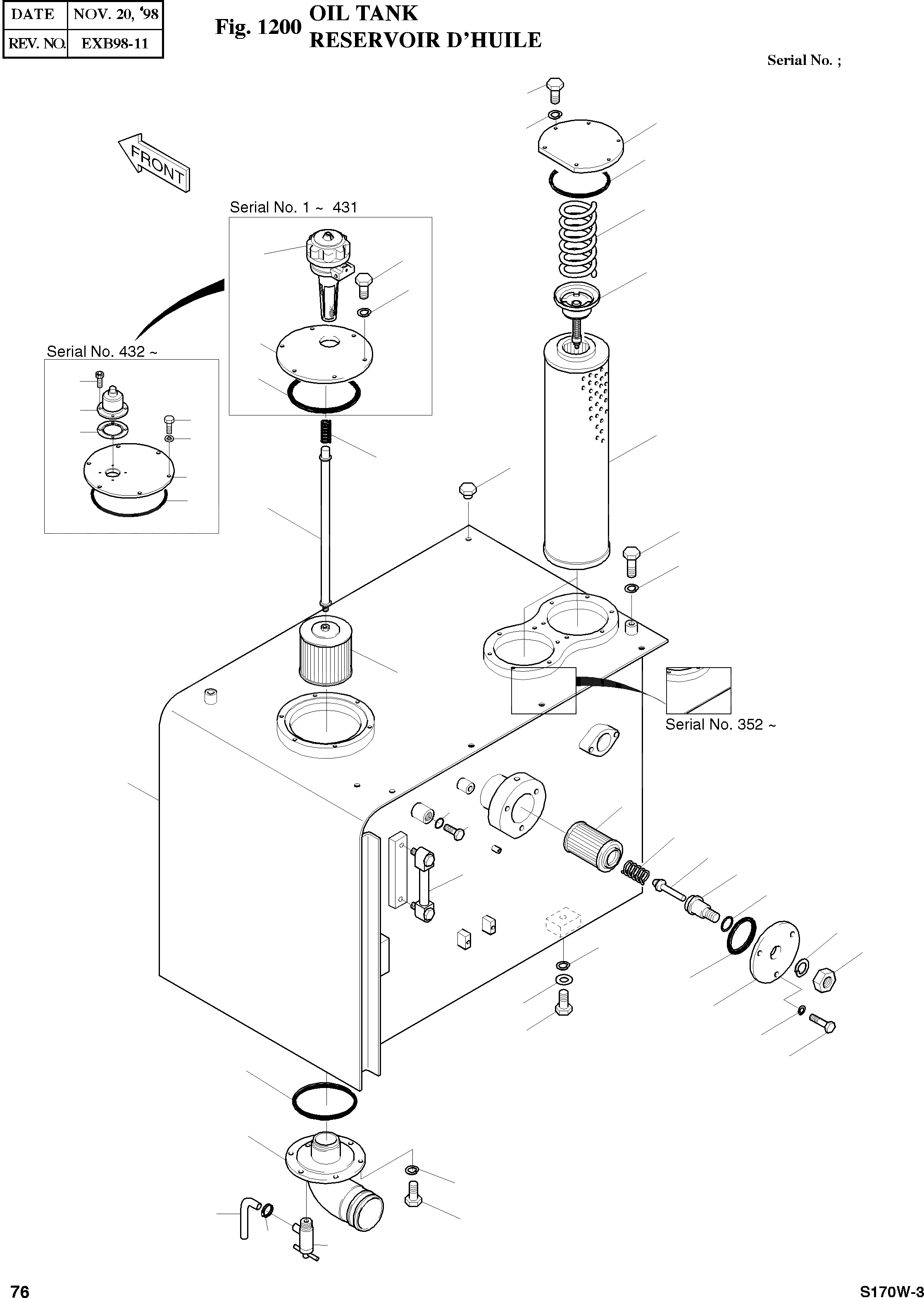 | DATE | NOV. 20, '98 |
|---|---|
| REV. NO. | EXB98-11 |

Fig. 1200 OIL TANK
RESERVOIR D'HUILE

Serial No. ;

FRONT

Serial No. 1 ~ 431

Serial No. 432 ~

Serial No. 352 ~

76

S170W-3