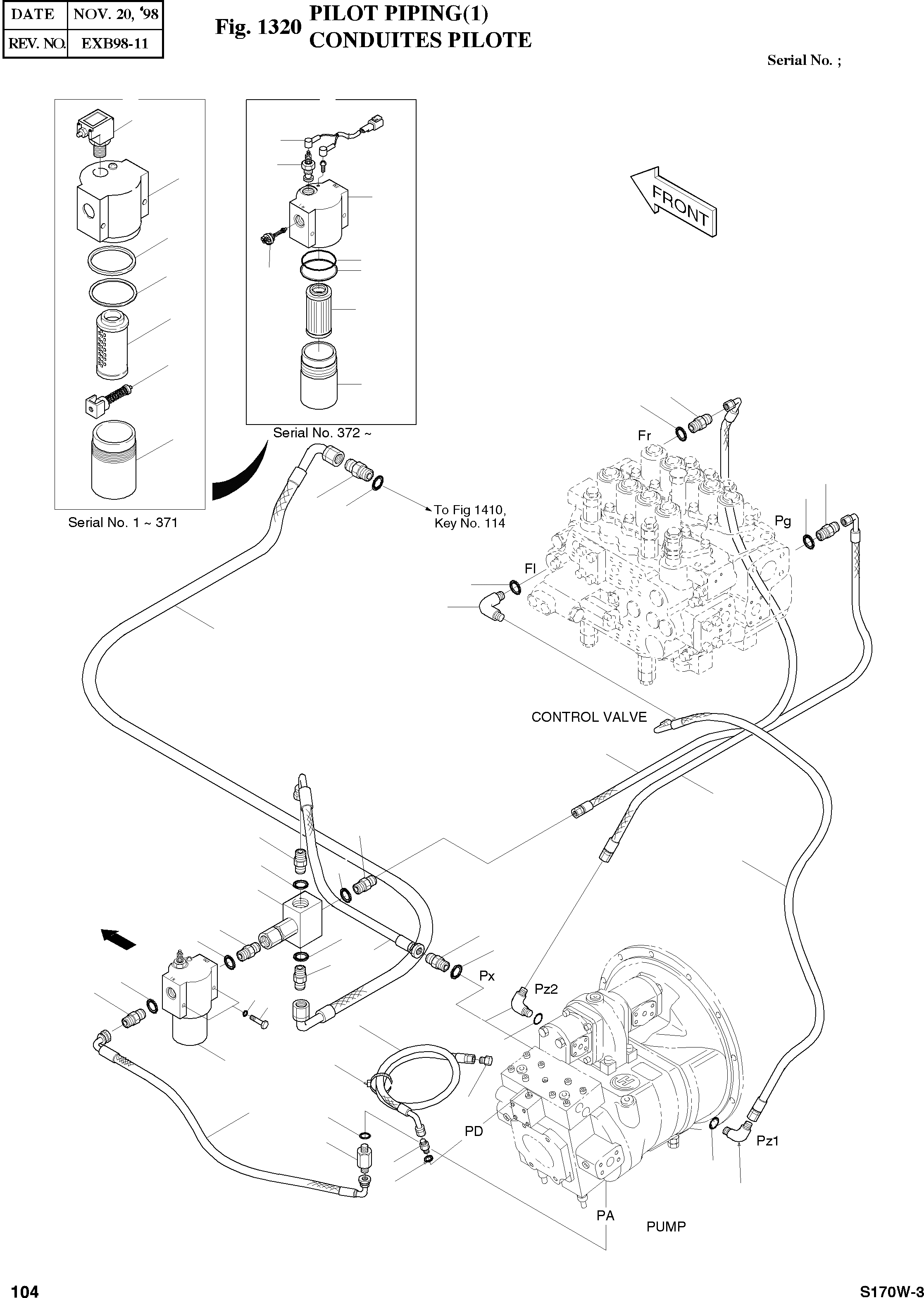 | DATE | NOV. 20, '98 |
|---|---|
| REV. NO. | EXB98-11 |

Fig. 1320 PILOT PIPING(1)
CONDUITES PILOTE

Serial No. ;

FRONT

Serial No. 372 ~

Serial No. 1 ~ 371

To Fig 1410, Key No. 114

Fr

Pg

Fl

CONTROL VALVE

Px

Pz2

PD

Pz1

PA

PUMP

104

S170W-3