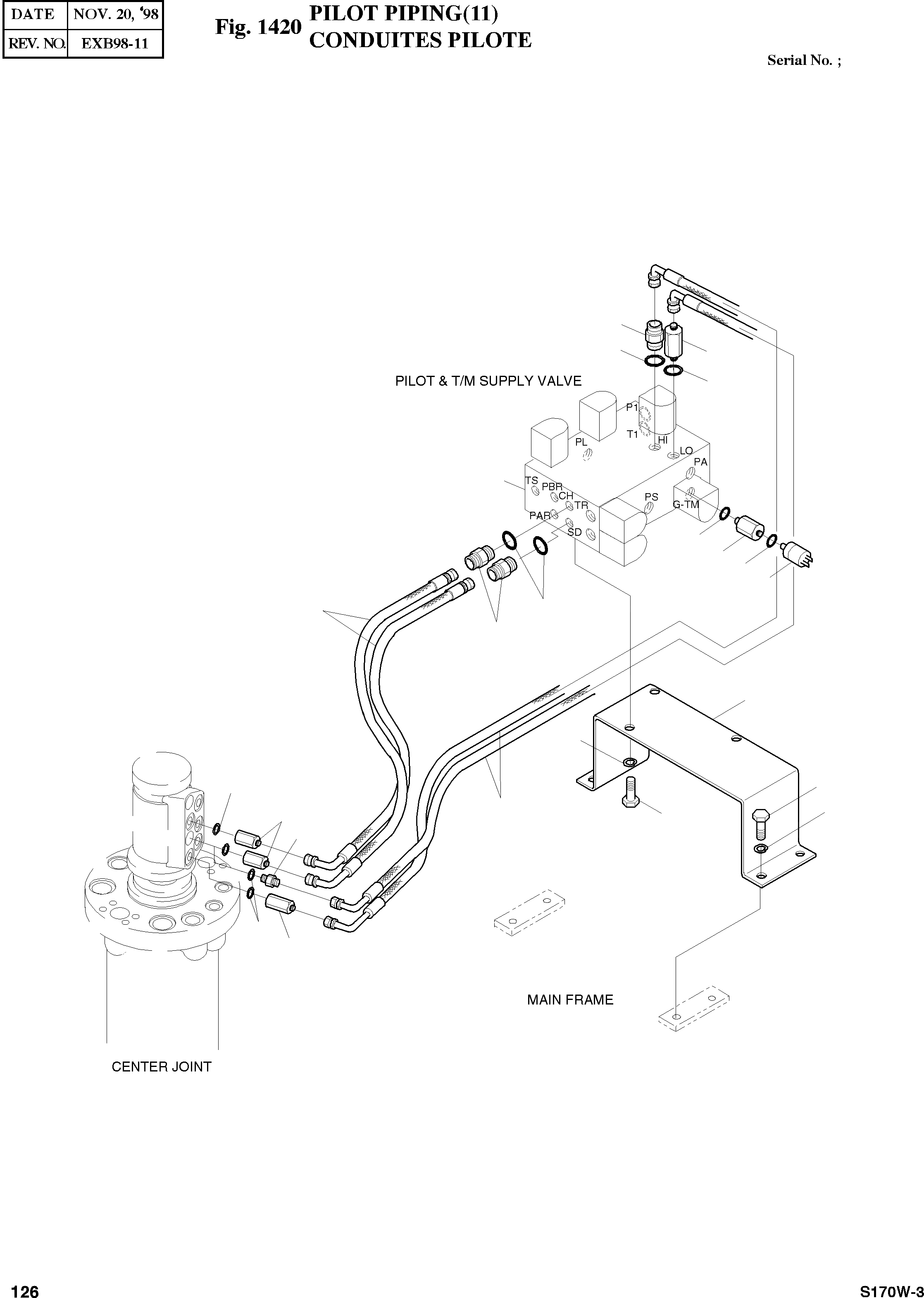 | DATE | NOV. 20, '98 |
|---|---|
| REV. NO. | EXB98-11 |

Fig. 1420 PILOT PIPING(11)
CONDUITES PILOTE

Serial No. ;

PILOT & T/M SUPPLY VALVE

P1

T1

HI

LO

PL

PA

TS

PBR

CH

TR

PAR

SD

PS

G-TM

MAIN FRAME

CENTER JOINT

126

S170W-3