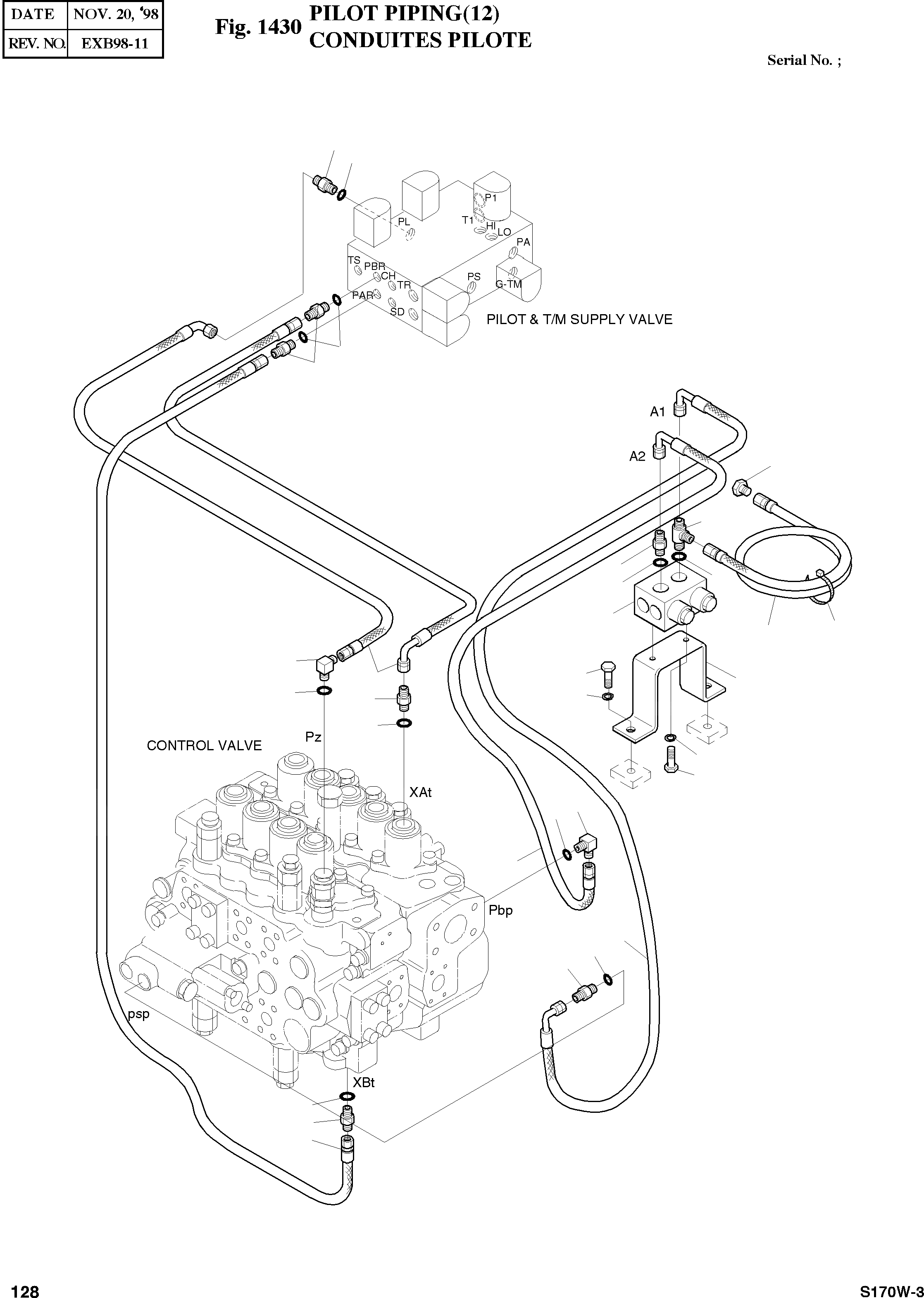 | DATE | NOV. 20, '98 |
|---|---|
| REV. NO. | EXB98-11 |

Fig. 1430 PILOT PIPING(12) CONDUITES PILOTE

Serial No. ;

P1
PL
T1
HI
LO
PA
TS
PBR
CH
TR
PS
G-TM
PAR
SD
PILOT & T/M SUPPLY VALVE

A1
A2
A

CONTROL VALVE
Pz
XAt
Pbp
psp
XBt

128

S170W-3