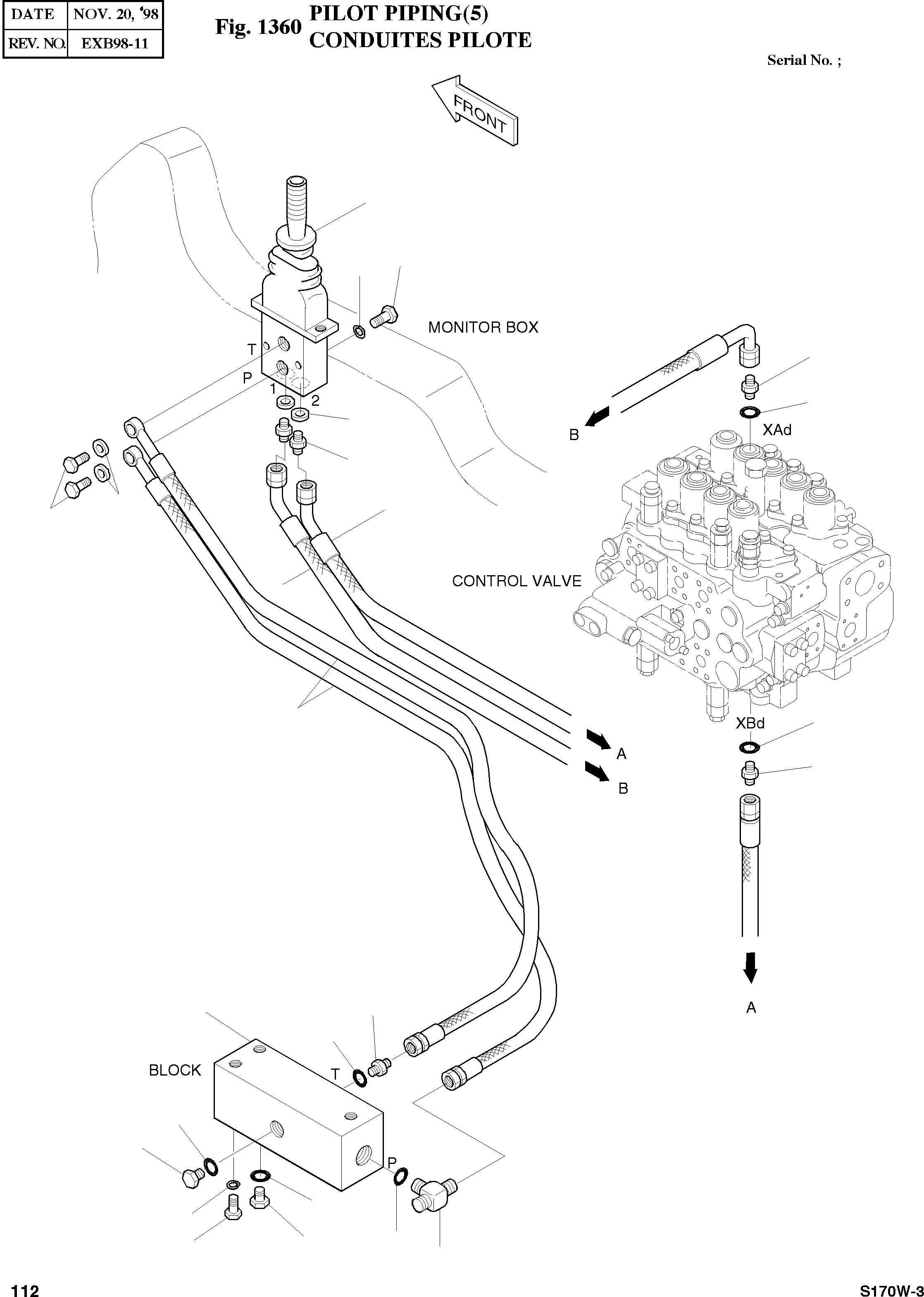 | DATE | NOV. 20, '98 |
|---|---|
| REV. NO. | EXB98-11 |

Fig. 1360 PILOT PIPING(5)
CONDUITES PILOTE

Serial No. ;

FRONT

MONITOR BOX

T

P

1

2

B

XAd

CONTROL VALVE

XBd

A

B

A

BLOCK

T

P

112

S170W-3