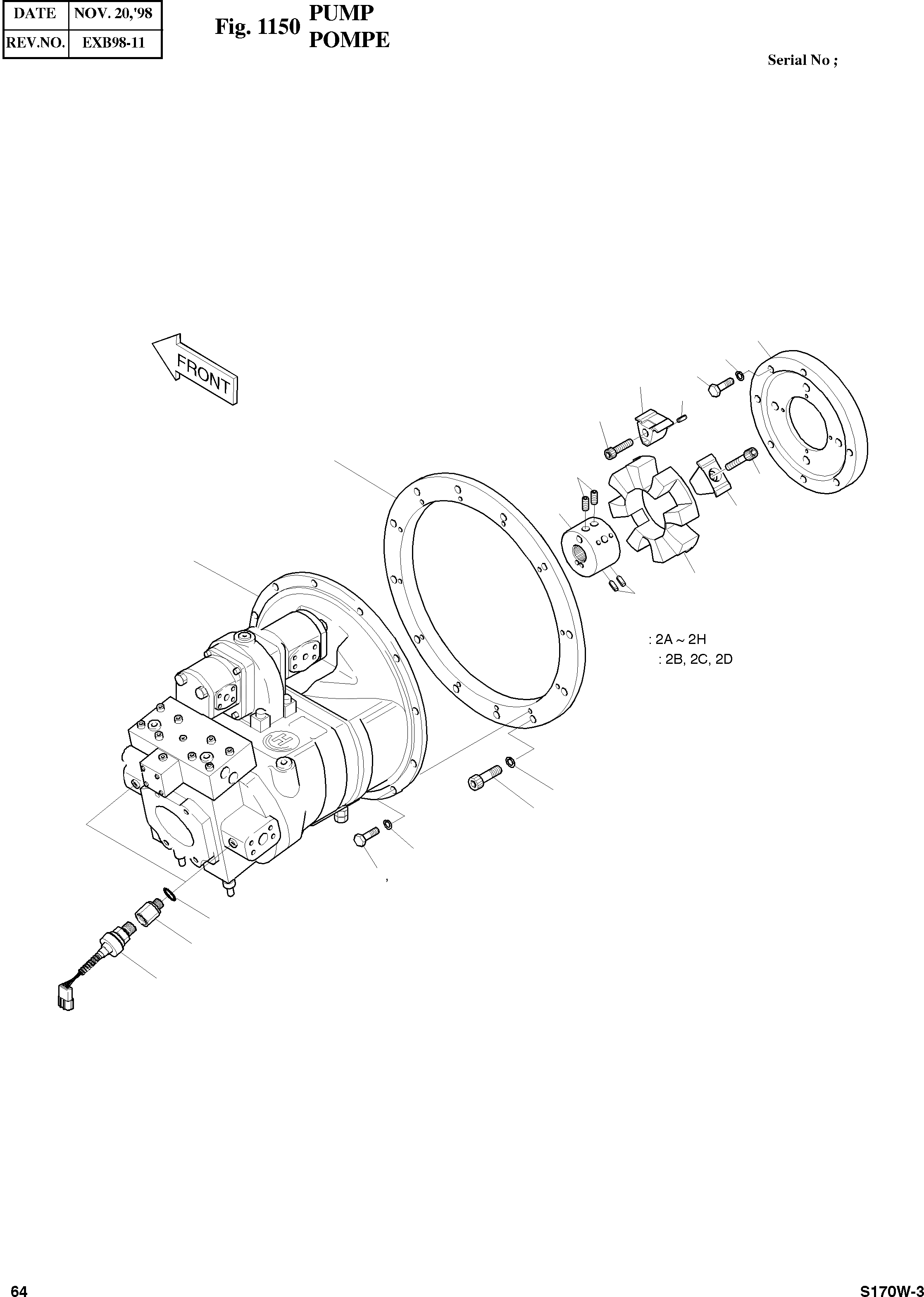 | DATE | NOV. 20,'98 |
|---|---|
| REV.NO. | EXB98-11 |

Fig. 1150 PUMP
POMPE

Serial No ;

FRONT

: 2A ~ 2H
: 2B, 2C, 2D

64

S170W-3