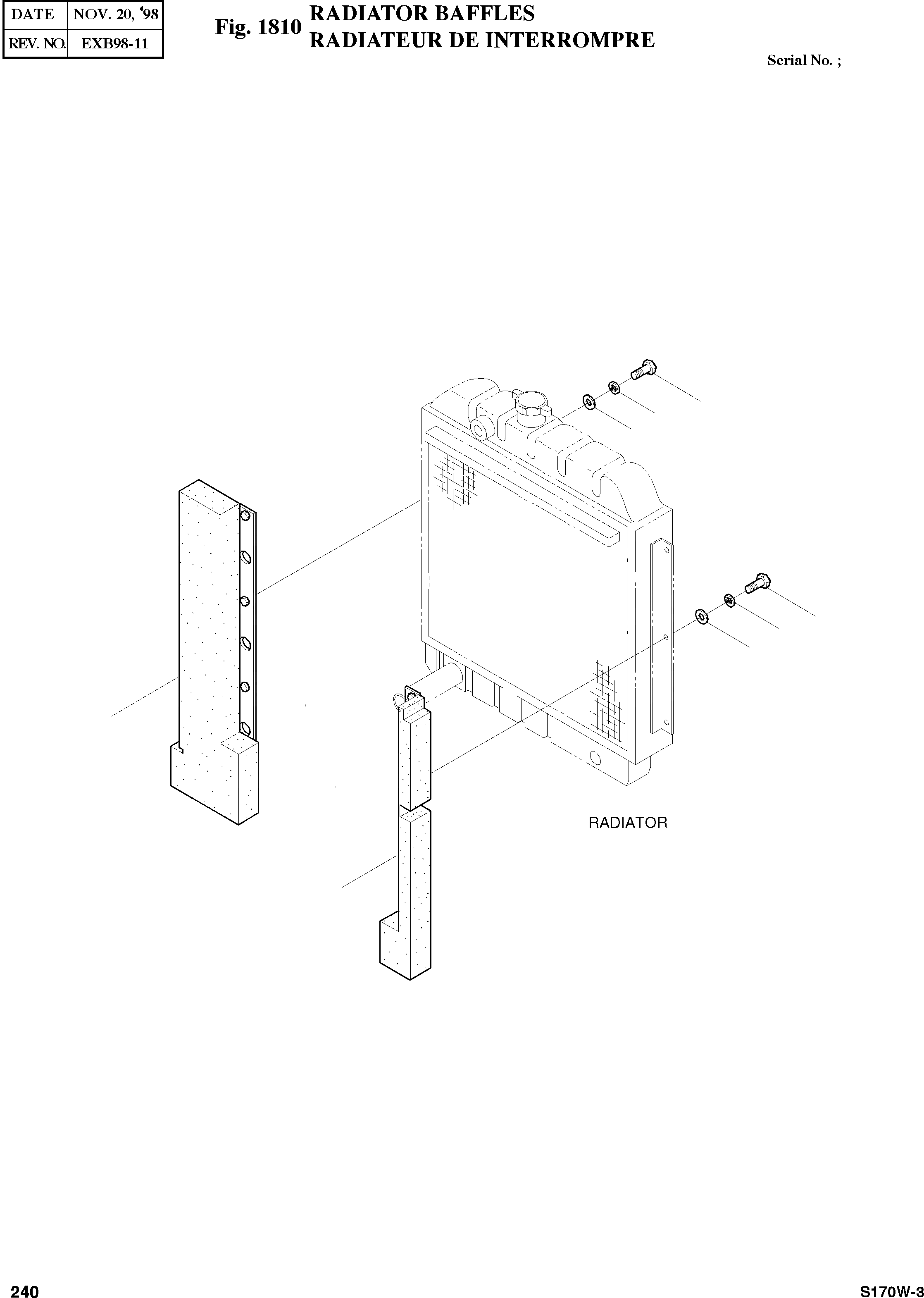 | DATE | NOV. 20, '98 |
|---|---|
| REV. NO. | EXB98-11 |

Fig. 1810 RADIATOR BAFFLES
RADIATEUR DE INTERROMPRE

Serial No. ;

RADIATOR

240

S170W-3