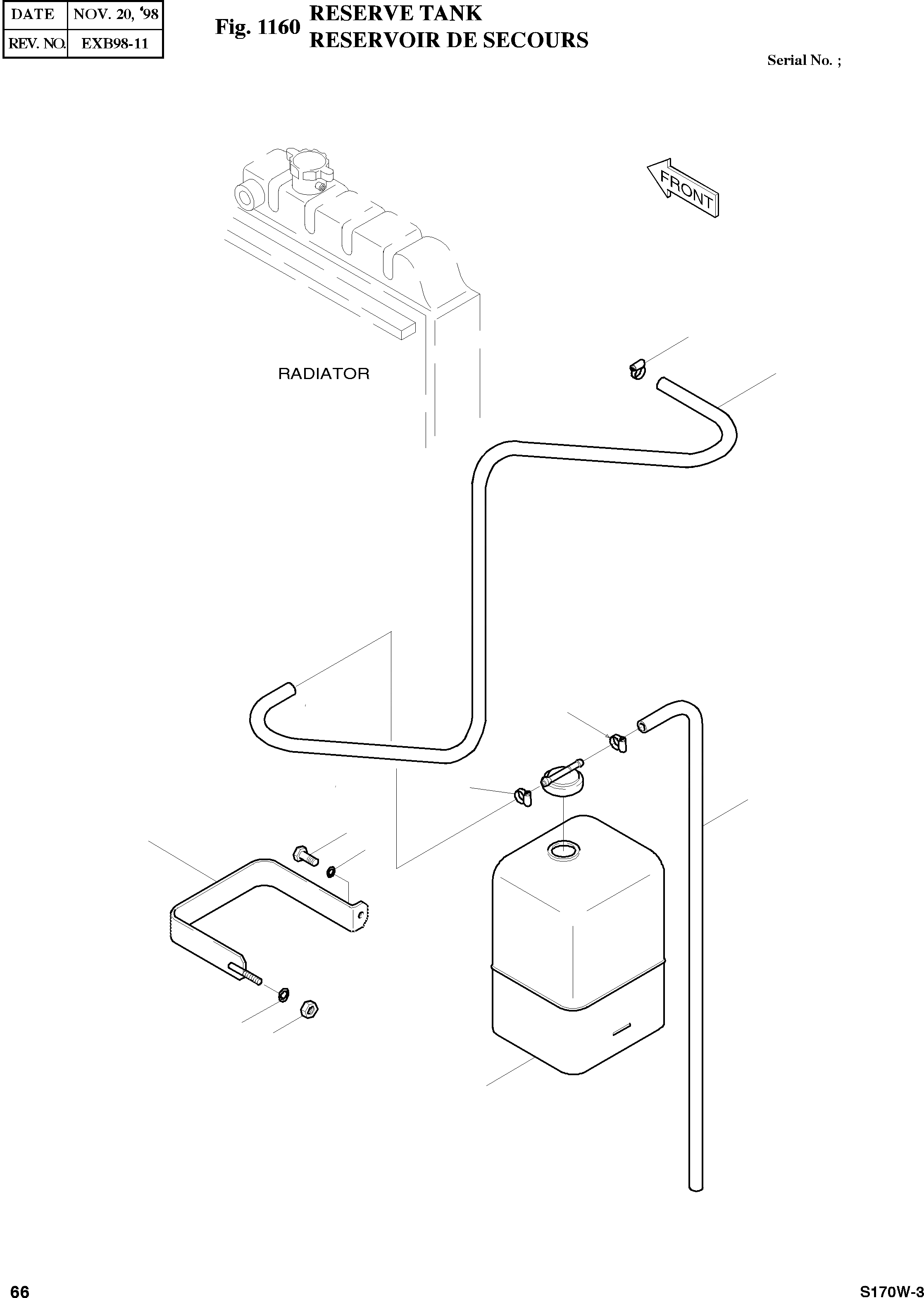 | DATE | NOV. 20, '98 |
|---|---|
| REV. NO. | EXB98-11 |

Fig. 1160 RESERVE TANK
RESERVOIR DE SECOURS

Serial No. ;

FRONT

RADIATOR

66

S170W-3