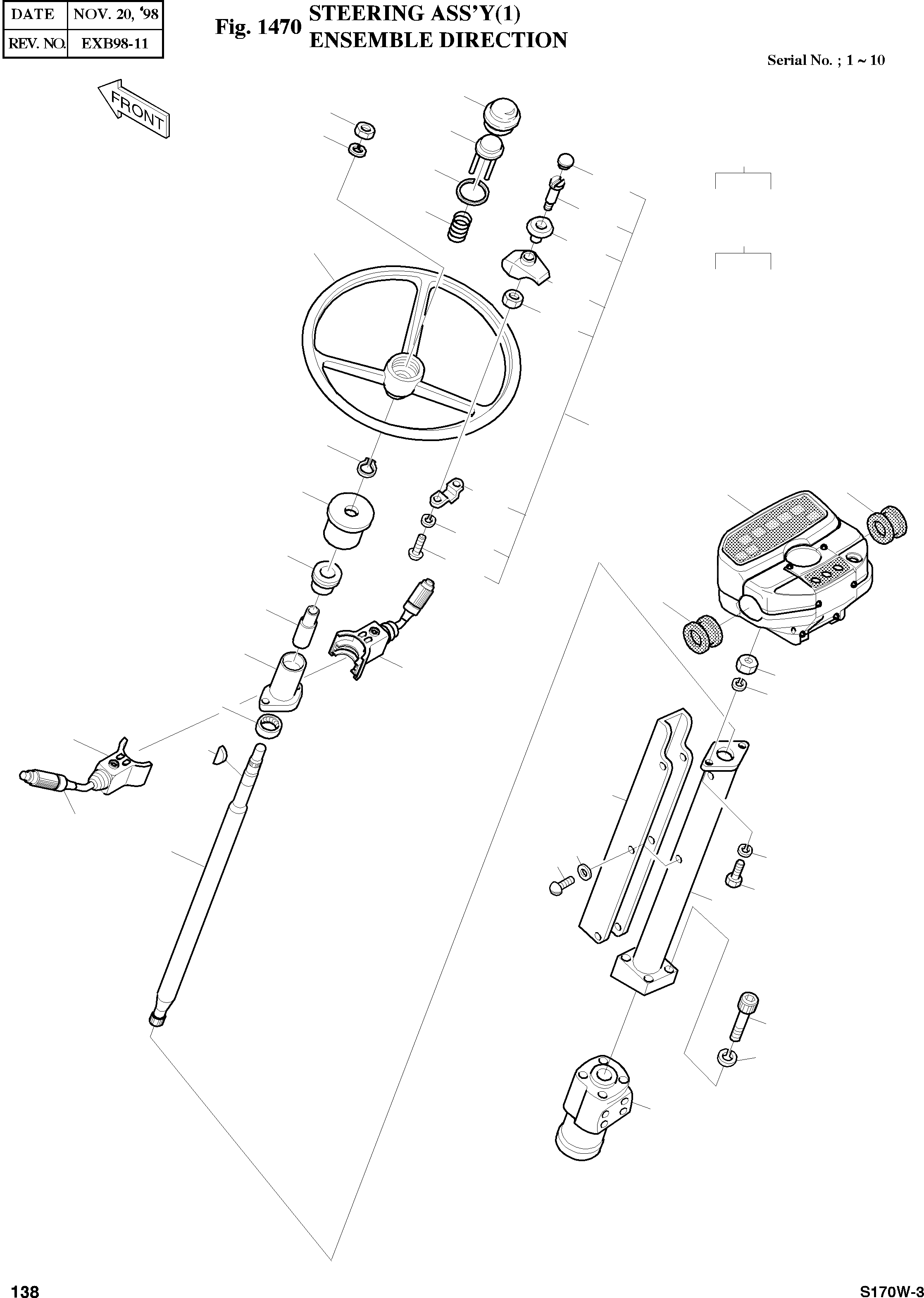 | DATE | NOV. 20, '98 |
|---|---|
| REV. NO. | EXB98-11 |

Fig. 1470 STEERING ASS'Y(1)
ENSEMBLE DIRECTION

Serial No. ; 1 ~ 10

FRONT

138

S170W-3