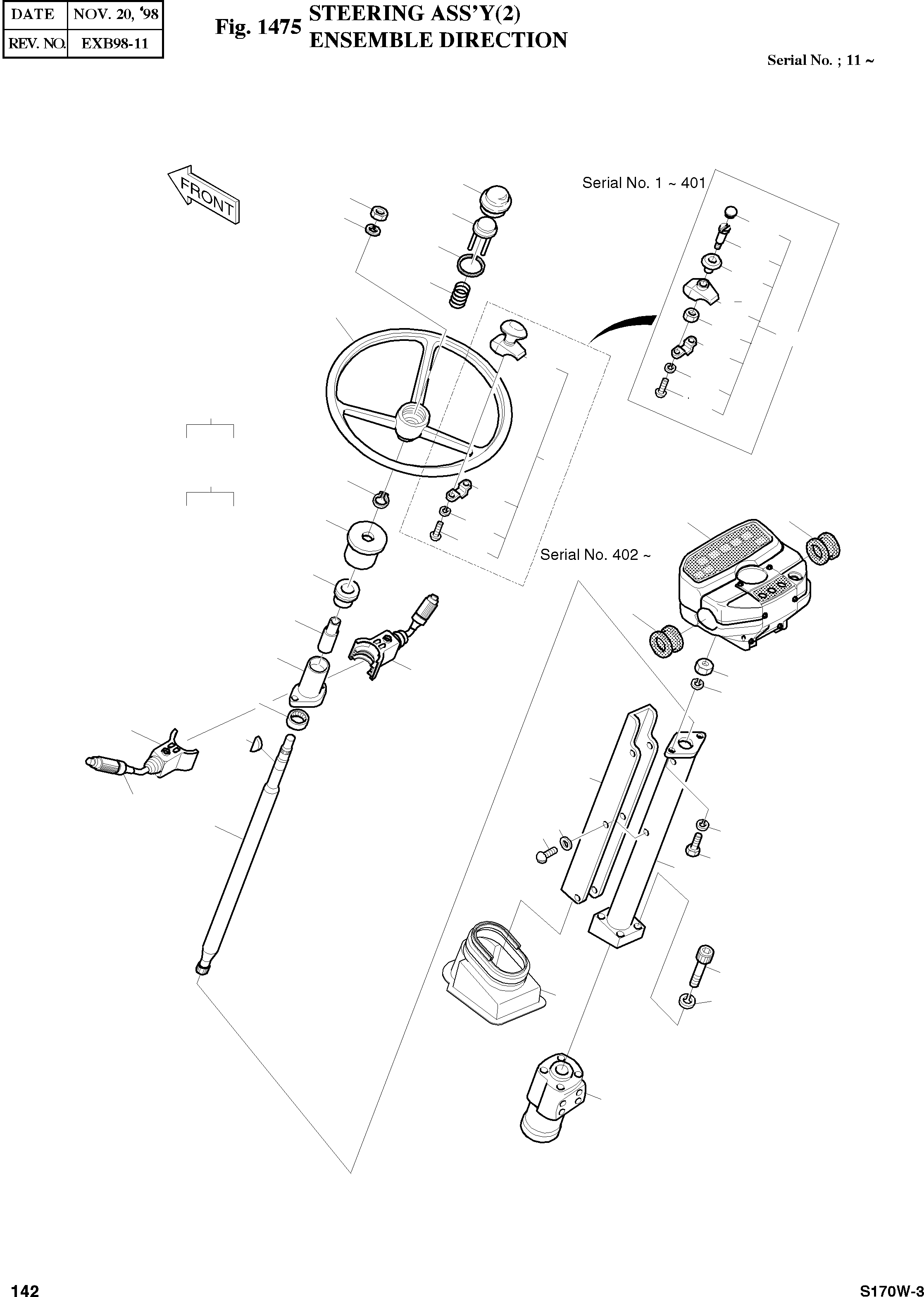 | DATE | NOV. 20, '98 |
|---|---|
| REV. NO. | EXB98-11 |

Fig. 1475 STEERING ASS'Y(2)
ENSEMBLE DIRECTION

Serial No. ; 11 ~

FRONT

Serial No. 1 ~ 401

Serial No. 402 ~

142

S170W-3