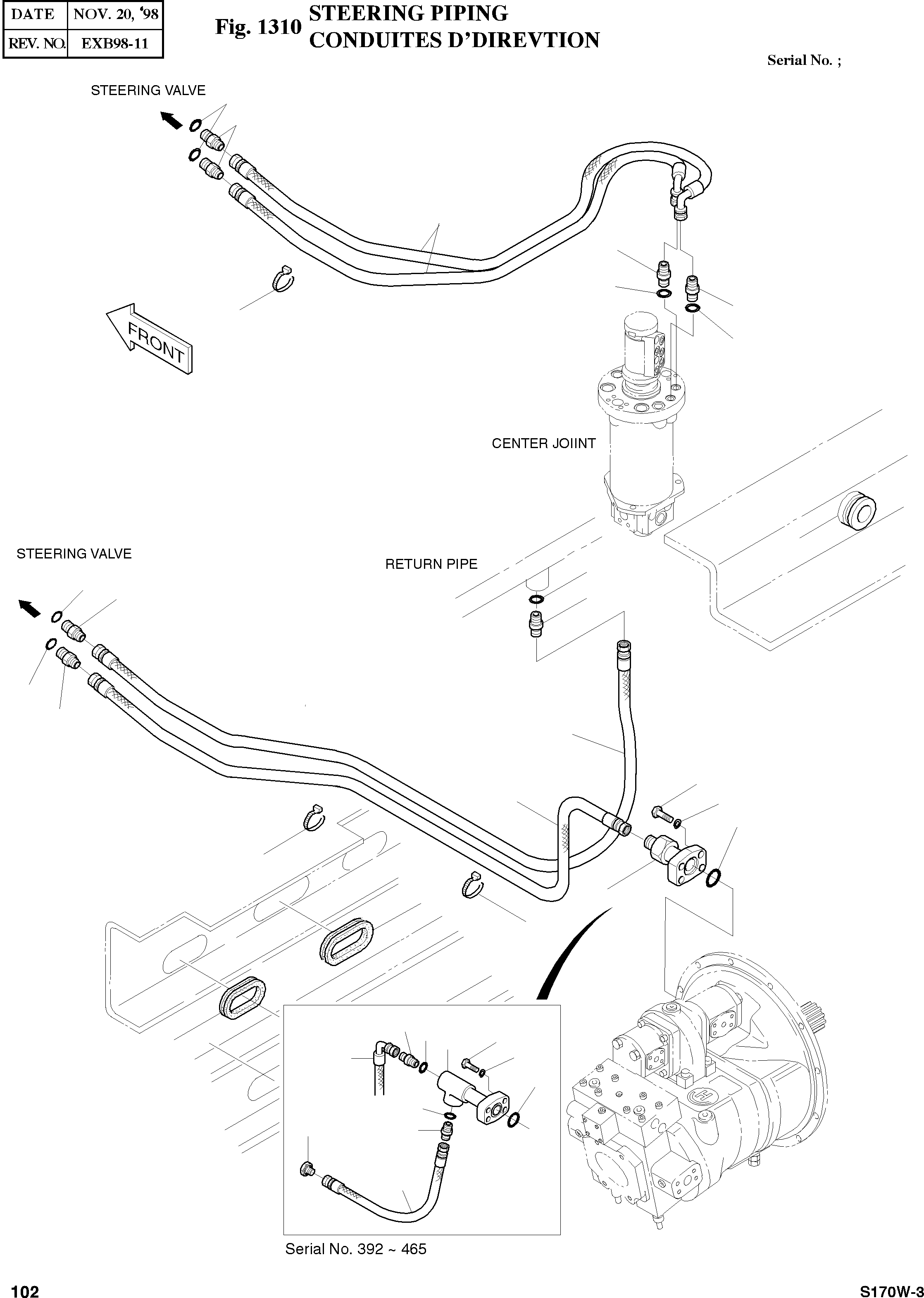 | DATE | NOV. 20, '98 |
|---|---|
| REV. NO. | EXB98-11 |

Fig. 1310 STEERING PIPING
CONDUITES D'DIREVTION

Serial No. ;

STEERING VALVE

FRONT

CENTER JOIINT

STEERING VALVE

RETURN PIPE

Serial No. 392 ~ 465

102

S170W-3