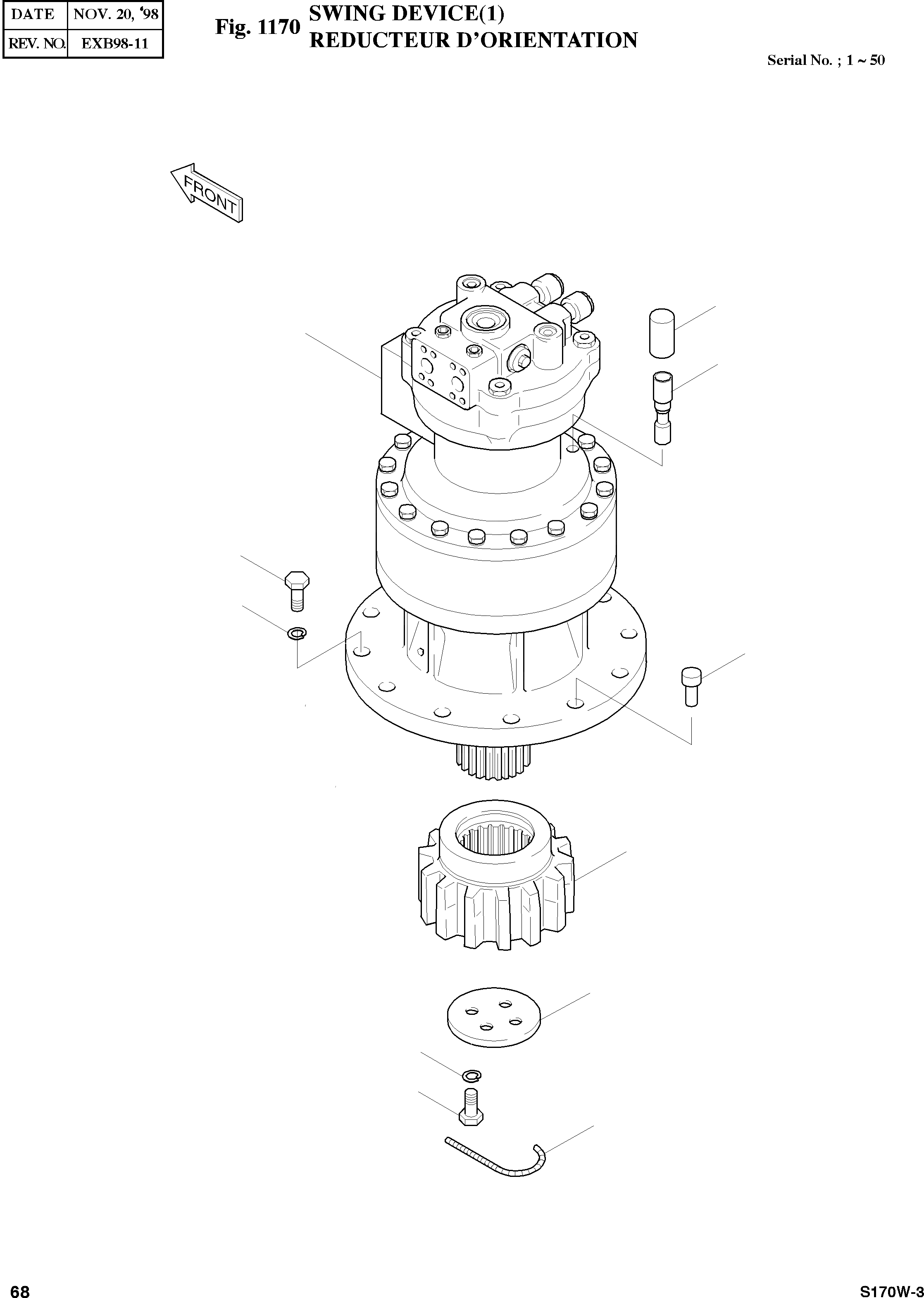 | DATE | NOV. 20, '98 |
|---|---|
| REV. NO. | EXB98-11 |

Fig. 1170 SWING DEVICE(1)
REDUCTEUR D'ORIENTATION

Serial No. ; 1 ~ 50

FRONT

68

S170W-3