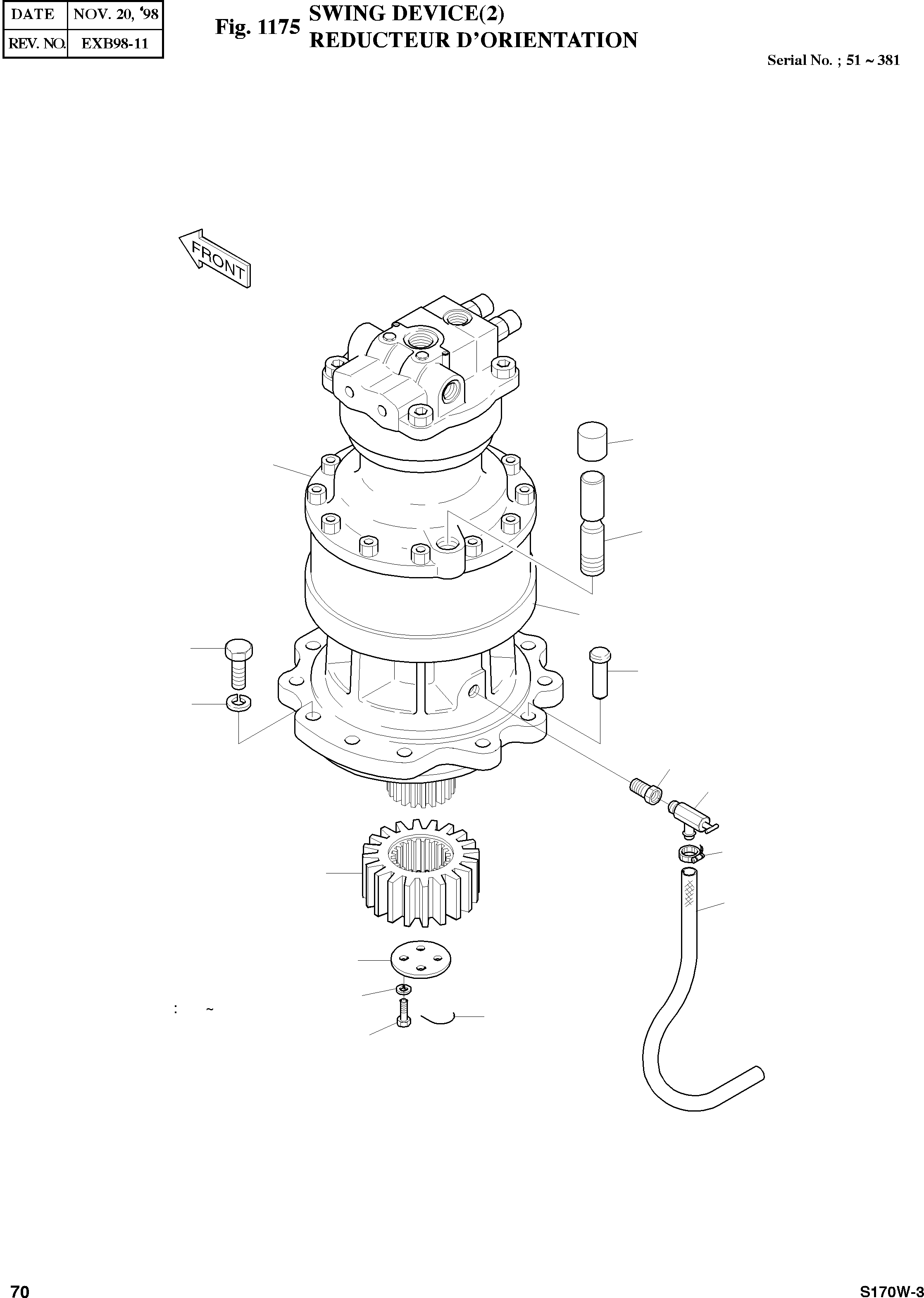 | DATE | NOV. 20, '98 |
|---|---|
| REV. NO. | EXB98-11 |

Fig. 1175 SWING DEVICE(2)
REDUCTEUR D'ORIENTATION

Serial No. ; 51 ~ 381

FRONT

: ~

70

S170W-3