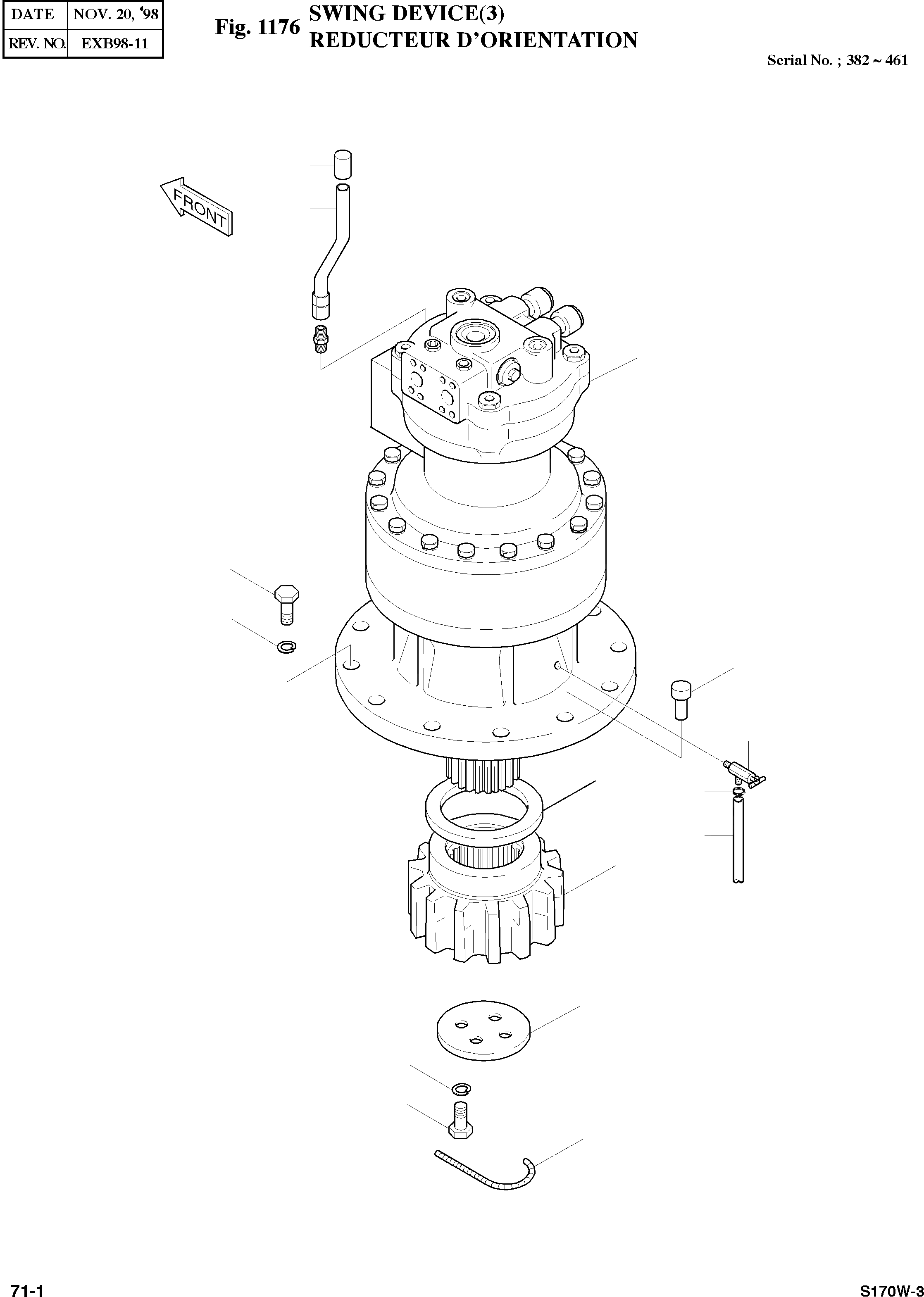 | DATE | NOV. 20, '98 |
|---|---|
| REV. NO. | EXB98-11 |

Fig. 1176 SWING DEVICE(3)
REDUCTEUR D'ORIENTATION

Serial No. ; 382 ~ 461

FRONT

71-1

S170W-3