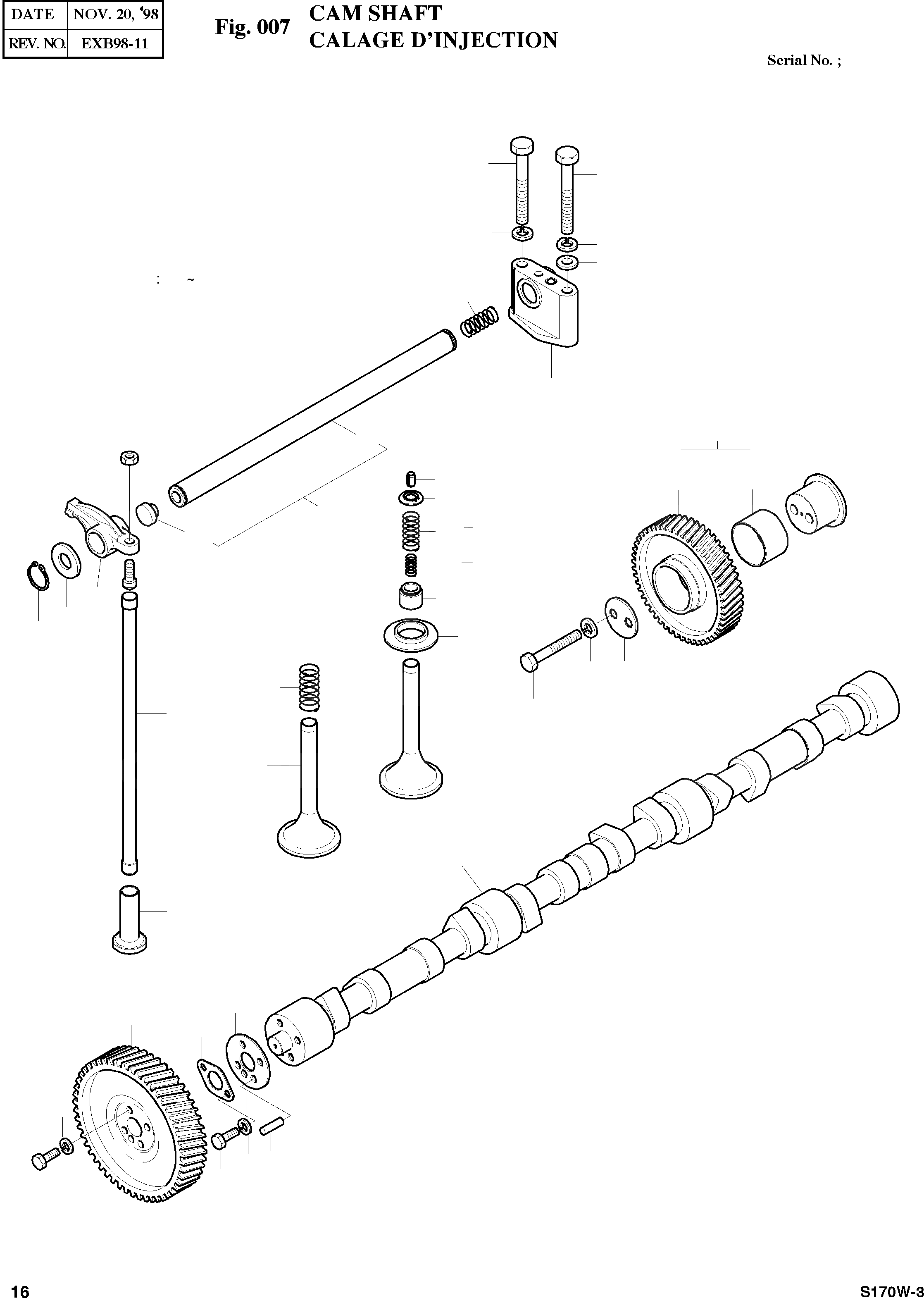 | DATE | NOV. 20, '98 |
|---|---|
| REV. NO. | EXB98-11 |

Fig. 007 CAM SHAFT
CALAGE D'INJECTION

Serial No. ;

: ~

16

S170W-3