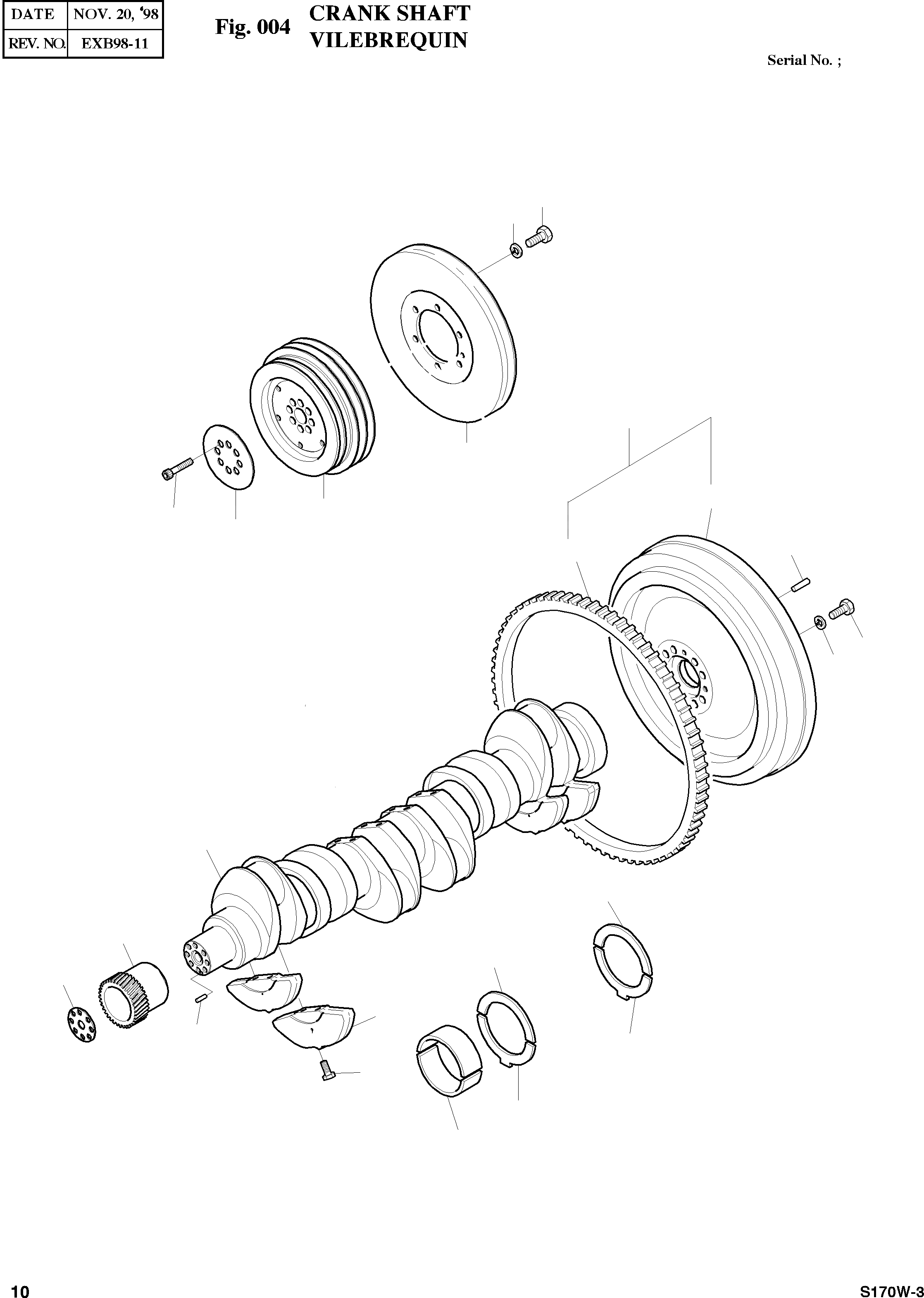 | DATE | NOV. 20, '98 |
|---|---|
| REV. NO. | EXB98-11 |

Fig. 004 CRANK SHAFT
VILEBREQUIN

Serial No. ;

10

S170W-3