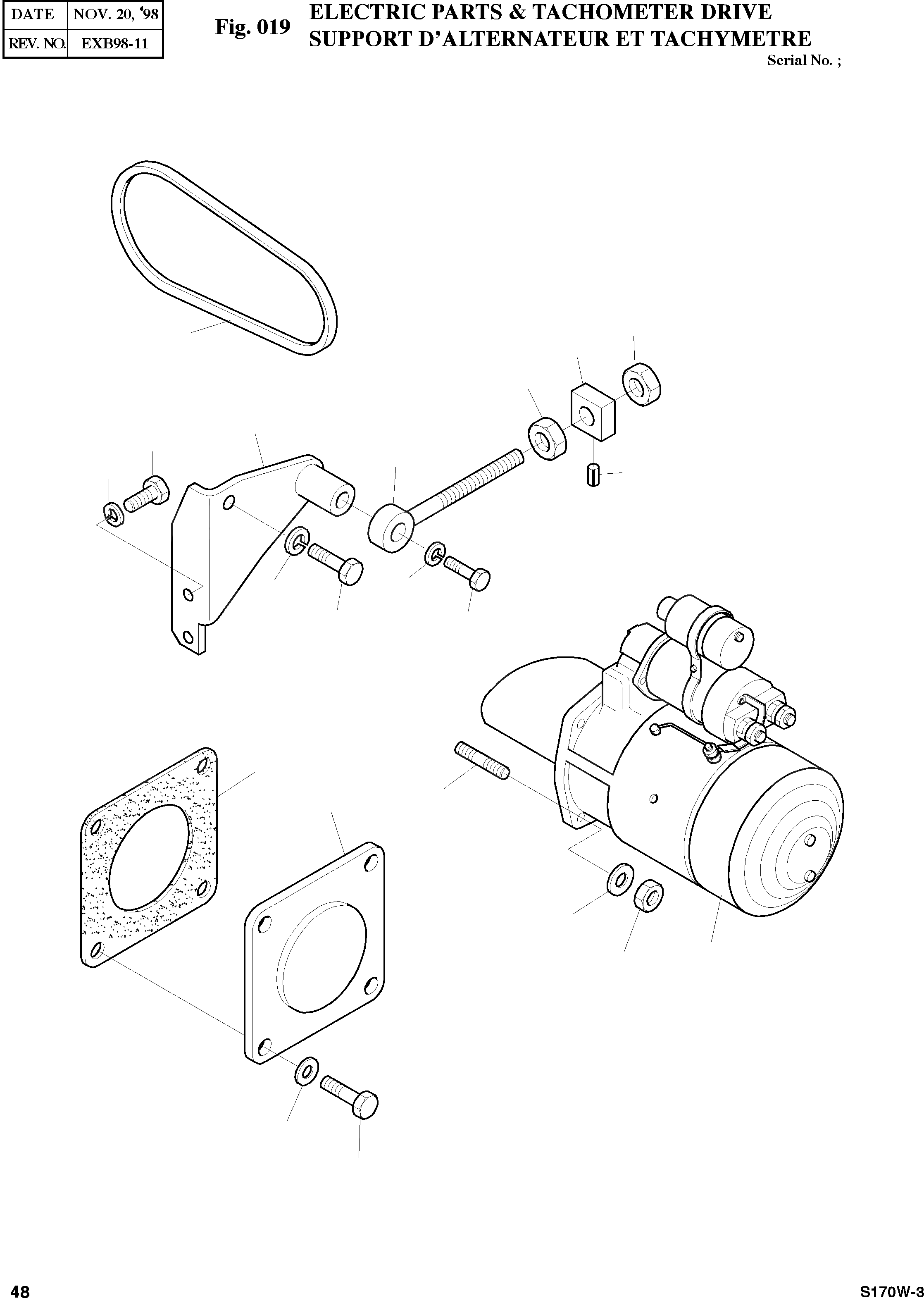 | DATE | NOV. 20, '98 |
|---|---|
| REV. NO. | EXB98-11 |

Fig. 019 ELECTRIC PARTS & TACHOMETER DRIVE
SUPPORT D'ALTERNATEUR ET TACHYMETRE

Serial No. ;

48

S170W-3