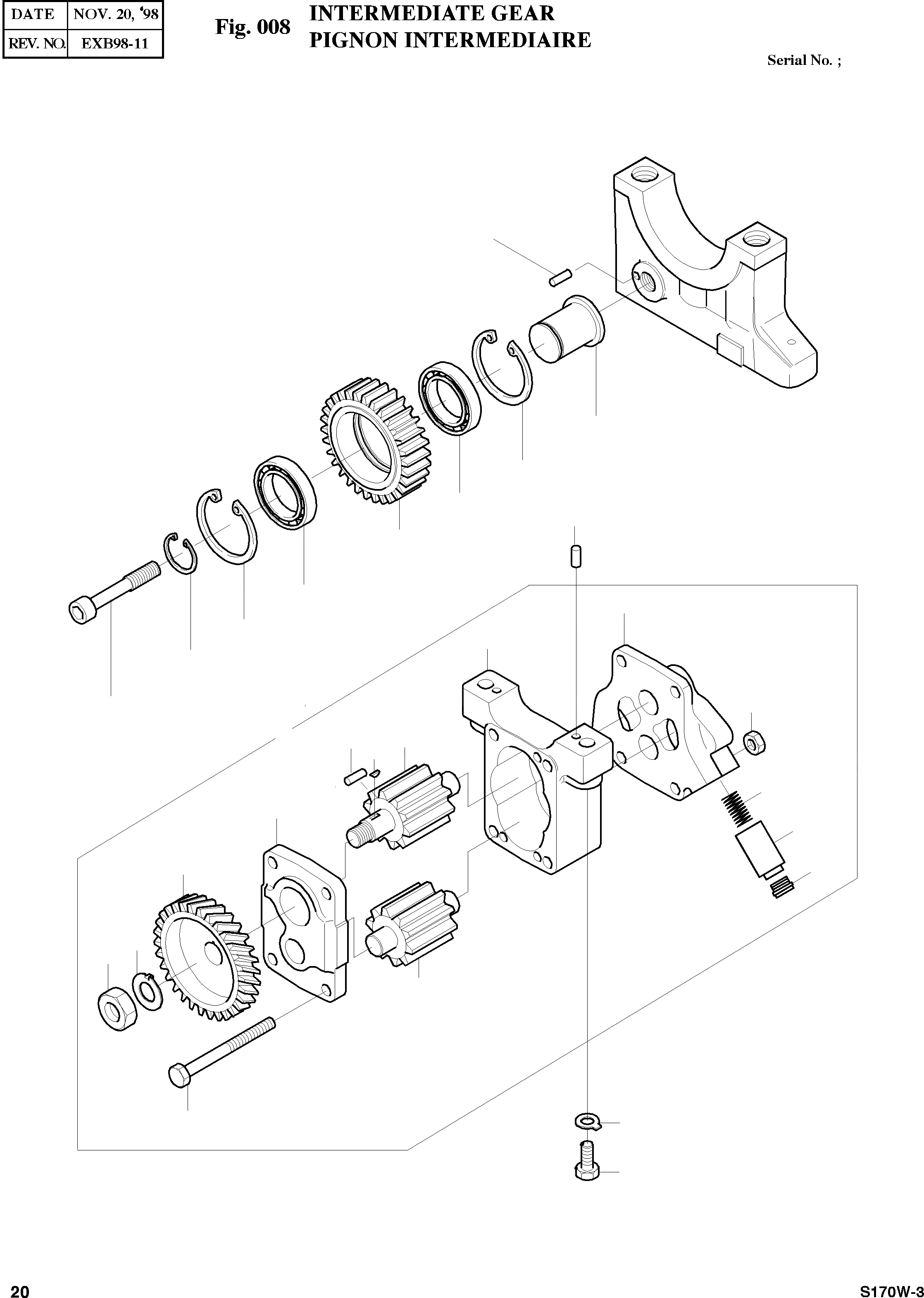 | DATE | NOV. 20, '98 |
|---|---|
| REV. NO. | EXB98-11 |

Fig. 008 INTERMEDIATE GEAR
PIGNON INTERMEDIAIRE

Serial No. ;

20

S170W-3