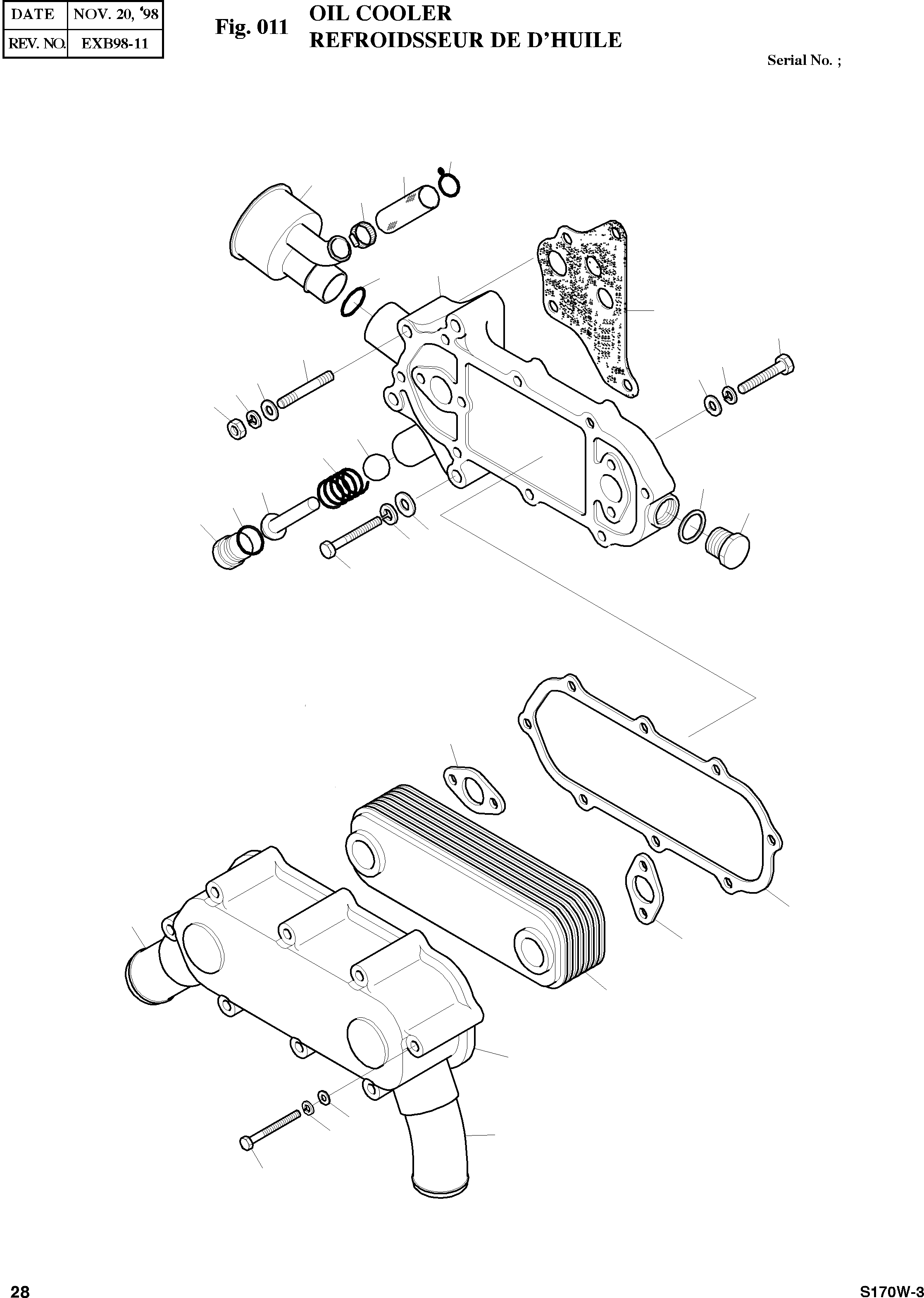 | DATE | NOV. 20, '98 |
|---|---|
| REV. NO. | EXB98-11 |

Fig. 011 OIL COOLER
REFROIDSSEUR DE D'HUILE

Serial No. ;

28

S170W-3