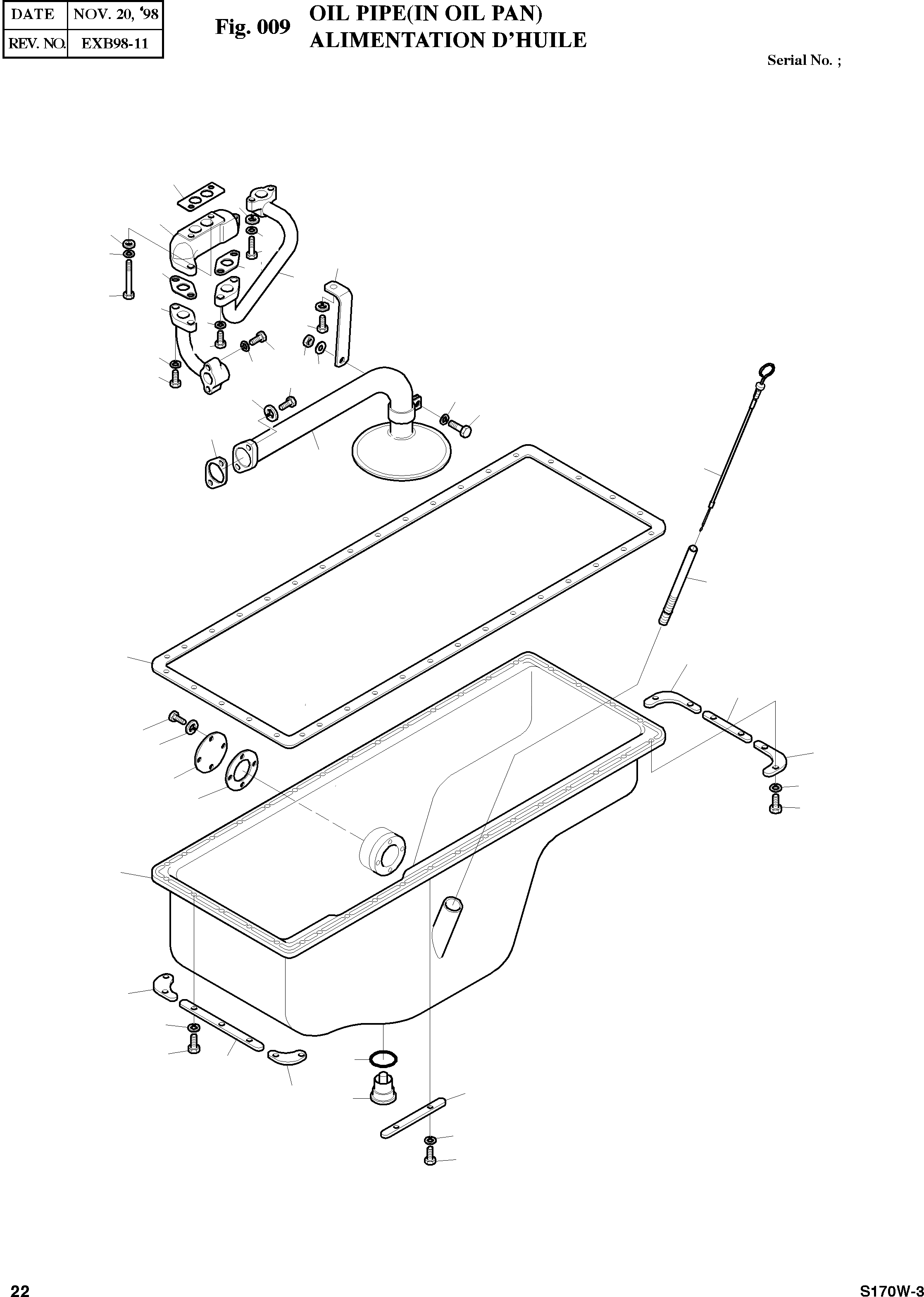 | DATE | NOV. 20, '98 |
|---|---|
| REV. NO. | EXB98-11 |

Fig. 009 OIL PIPE(IN OIL PAN)
ALIMENTATION D'HUILE

Serial No. ;

22

S170W-3