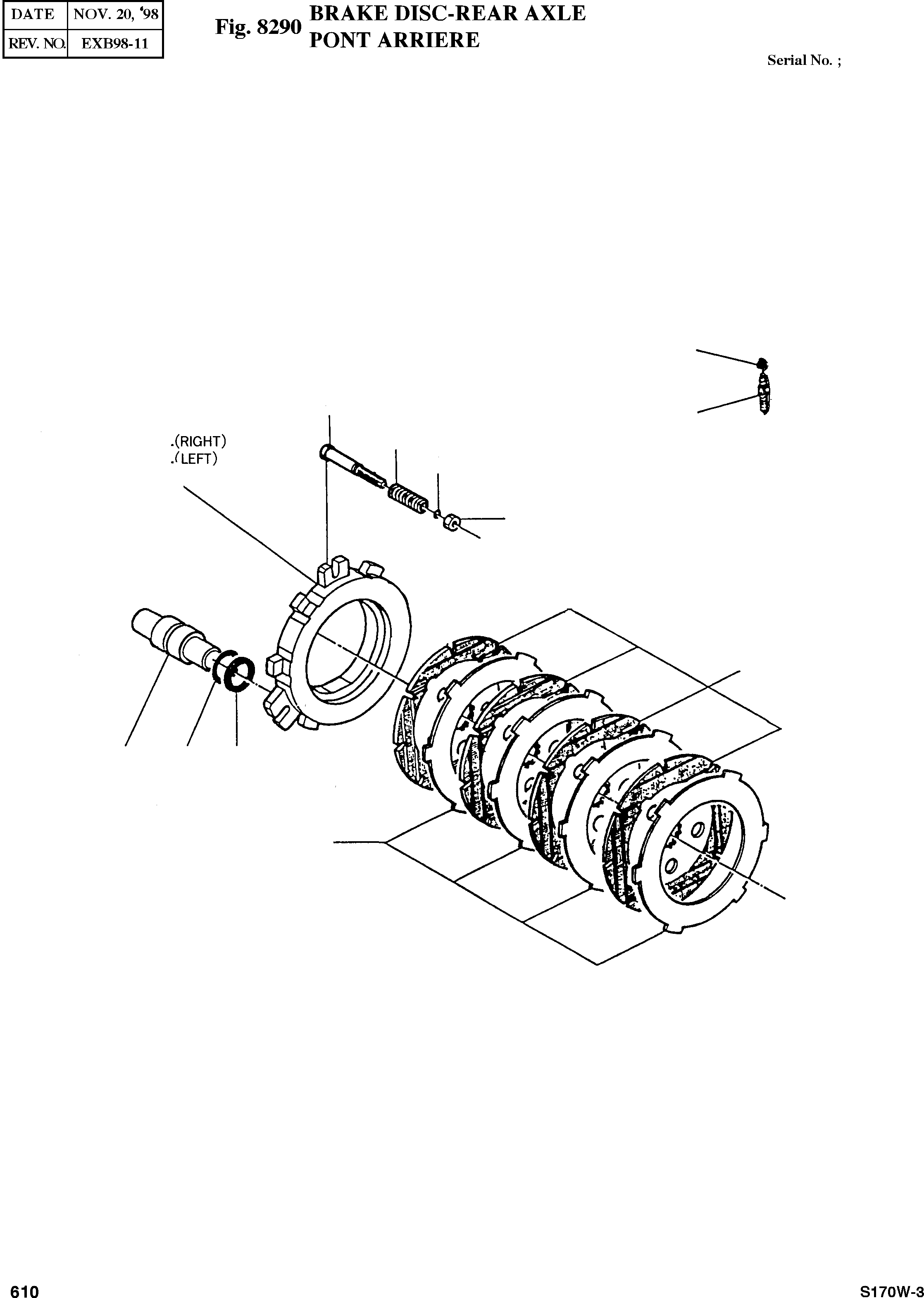 | DATE | NOV. 20, '98 |
|---|---|
| REV. NO. | EXB98-11 |

Fig. 8290 BRAKE DISC-REAR AXLE
PONT ARRIERE

Serial No. ;

.(RIGHT)
.(LEFT)

610

S170W-3