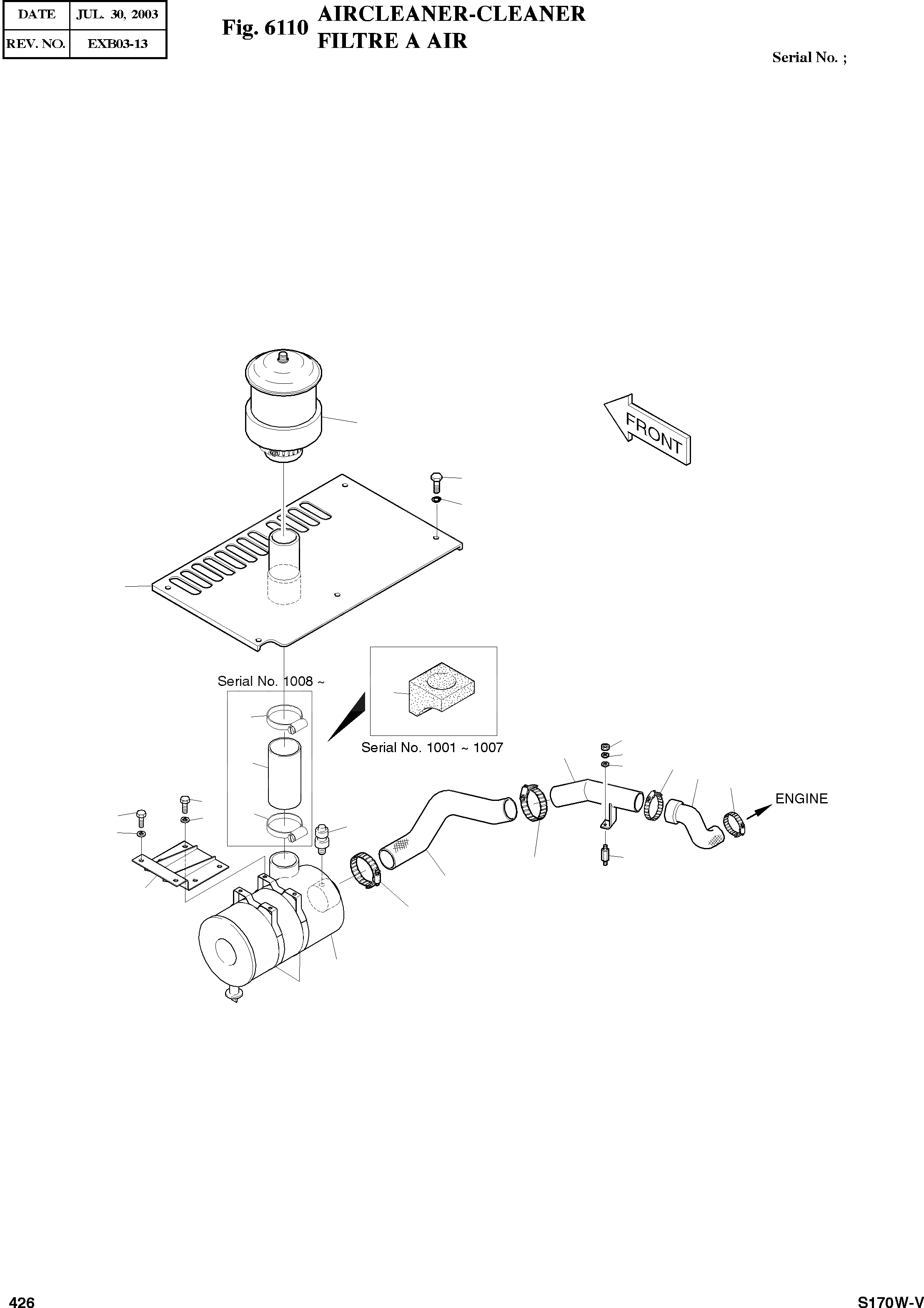 | DATE | JUL. 30, 2003 |
|---|---|
| REV. NO. | EXB03-13 |

Fig. 6110 AIRCLEANER-CLEANER
FILTRE A AIR

Serial No. ;

FRONT

Serial No. 1008 ~

Serial No. 1001 ~ 1007

ENGINE

426

S170W-V