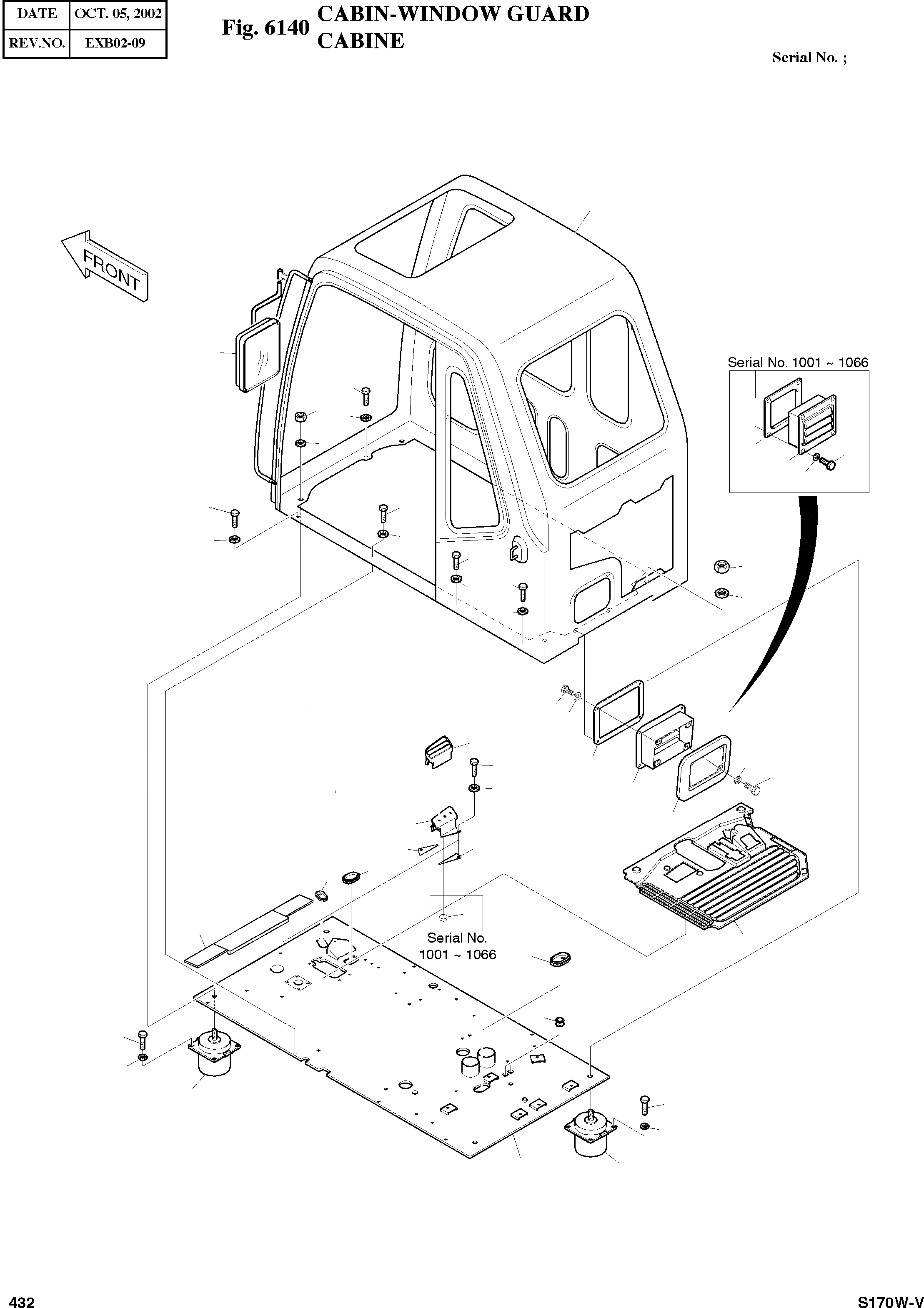 | DATE | OCT. 05, 2002 |
|---|---|
| REV.NO. | EXB02-09 |

Fig. 6140 CABIN-WINDOW GUARD
CABINE

Serial No. ;

FRONT

Serial No. 1001 ~ 1066

Serial No.
1001 ~ 1066

432

S170W-V