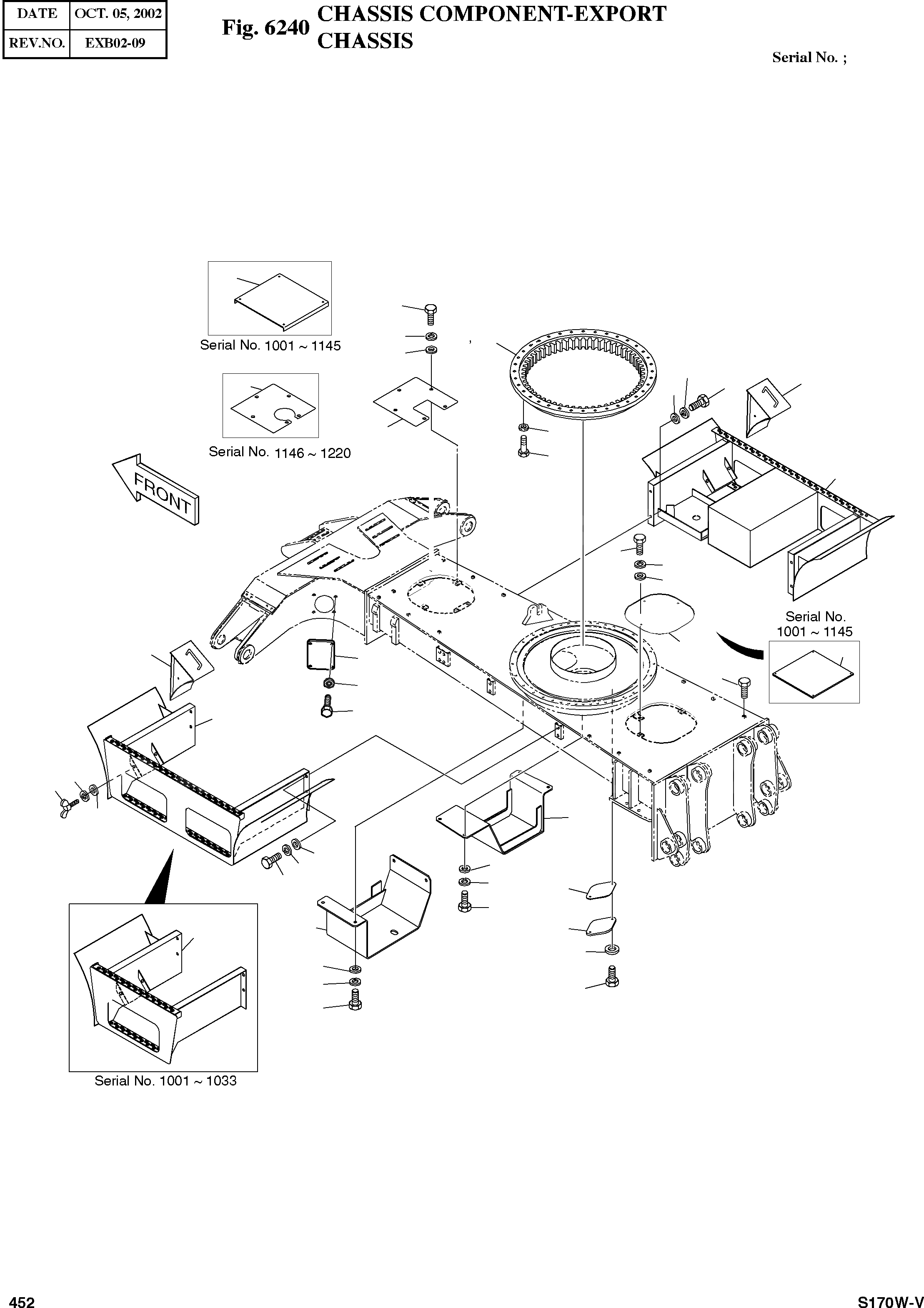 | DATE | OCT. 05, 2002 |
|---|---|
| REV.NO. | EXB02-09 |

Fig. 6240 CHASSIS COMPONENT-EXPORT CHASSIS

Serial No. ;

Serial No. 1001 ~ 1145

Serial No. 1146 ~ 1220

FRONT

Serial No. 1001 ~ 1145

Serial No. 1001 ~ 1033

452

S170W-V