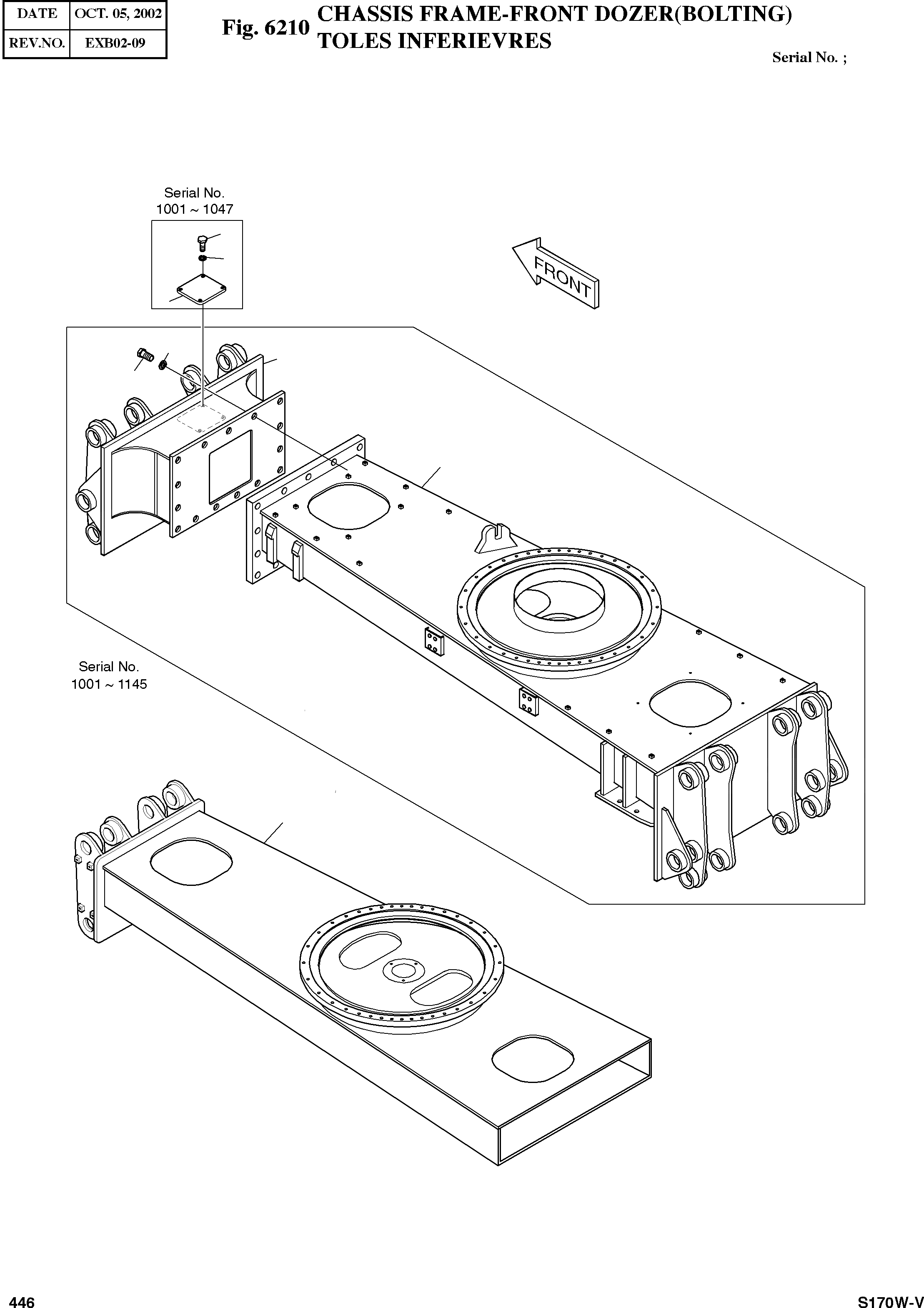 | DATE | OCT. 05, 2002 |
|---|---|
| REV.NO. | EXB02-09 |

Fig. 6210 CHASSIS FRAME-FRONT DOZER(BOLTING) TOLES INFERIEVRES

Serial No. ;

Serial No. 1001 ~ 1047

FRONT

Serial No. 1001 ~ 1145

446

S170W-V