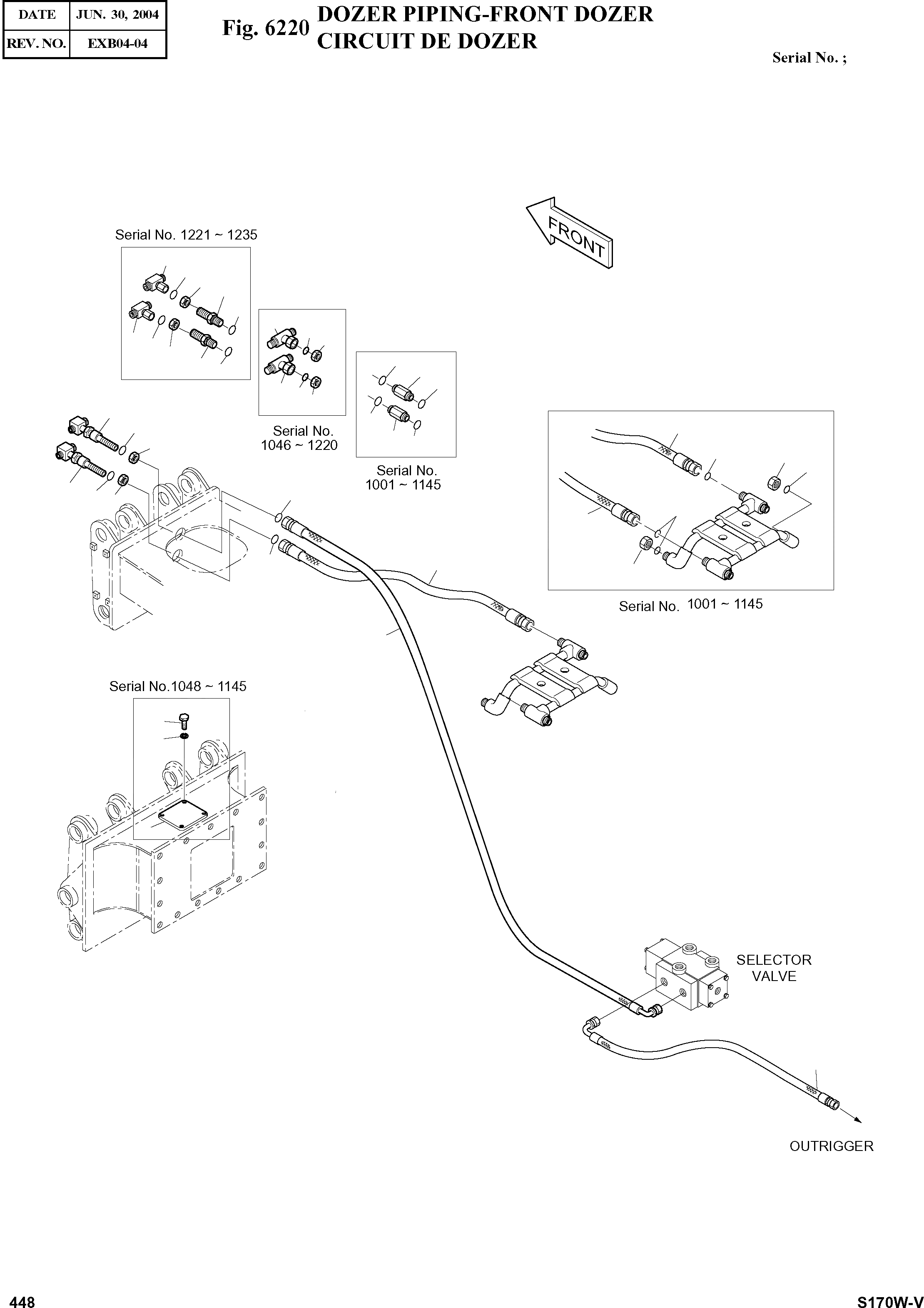 | DATE | JUN. 30, 2004 |
|---|---|
| REV. NO. | EXB04-04 |

Fig. 6220 DOZER PIPING-FRONT DOZER
CIRCUIT DE DOZER

Serial No. ;

FRONT

Serial No. 1221 ~ 1235

Serial No. 1046 ~ 1220

Serial No. 1001 ~ 1145

Serial No. 1001 ~ 1145

Serial No.1048 ~ 1145

SELECTOR VALVE

OUTRIGGER

448

S170W-V