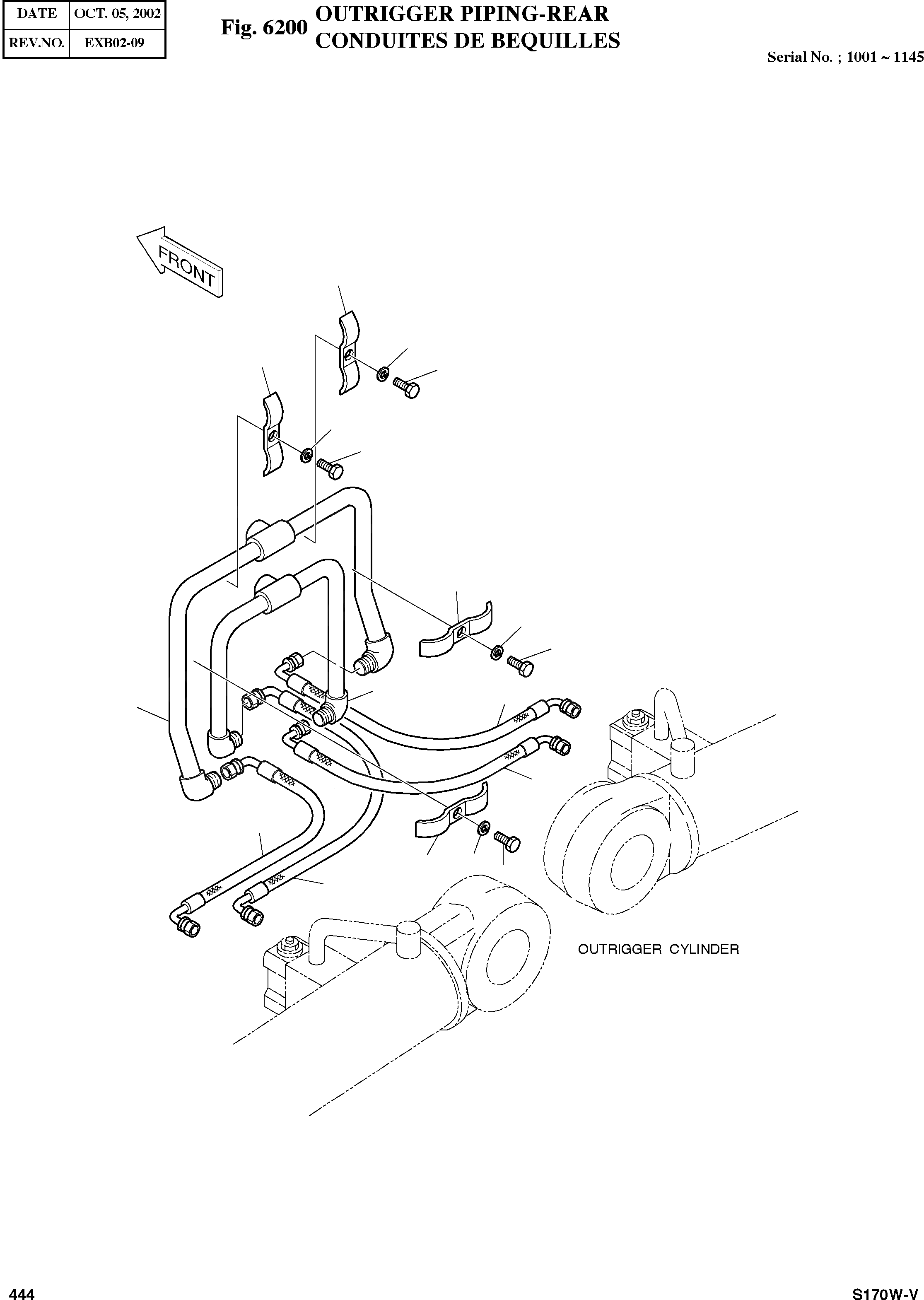 | DATE | OCT. 05, 2002 |
|---|---|
| REV.NO. | EXB02-09 |

Fig. 6200 OUTRIGGER PIPING-REAR
CONDUITES DE BEQUILLES

Serial No. ; 1001 ~ 1145

FRONT

OUTRIGGER CYLINDER

444

S170W-V