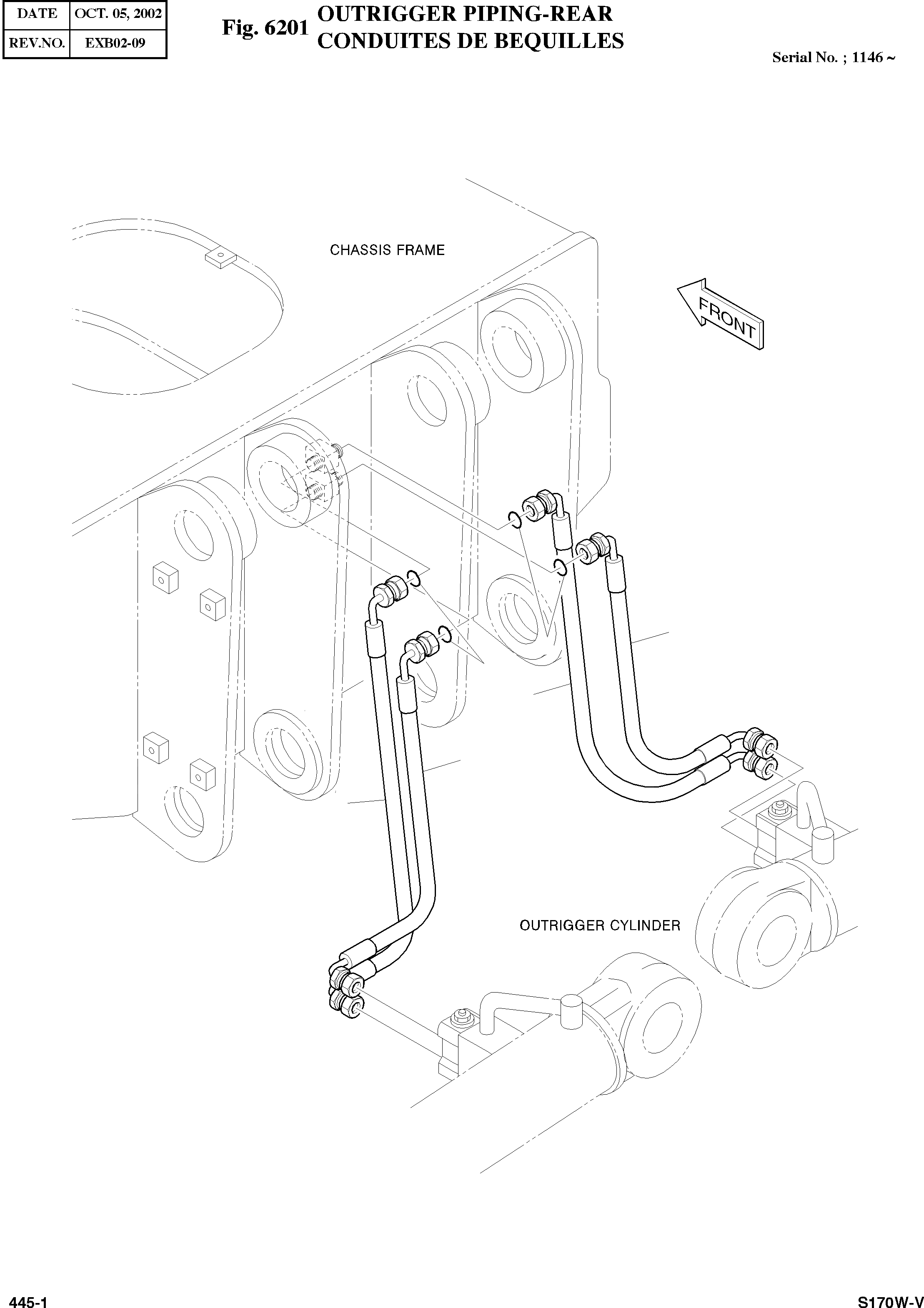 | DATE | OCT. 05, 2002 |
|---|---|
| REV.NO. | EXB02-09 |

Fig. 6201 OUTRIGGER PIPING-REAR
CONDUITES DE BEQUILLES

Serial No. ; 1146 ~

CHASSIS FRAME

FRONT

OUTRIGGER CYLINDER

445-1

S170W-V