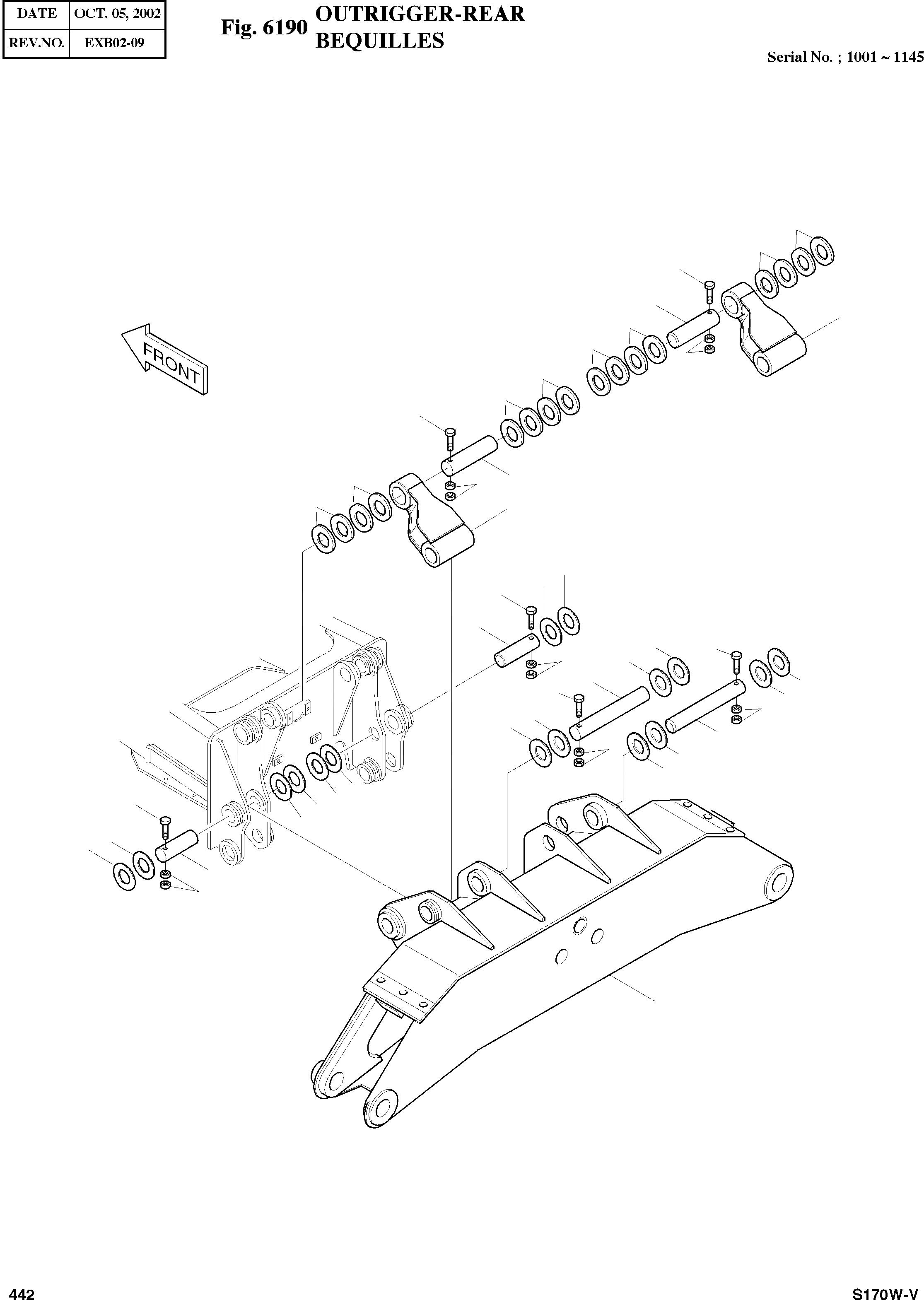 | DATE | OCT. 05, 2002 |
|---|---|
| REV.NO. | EXB02-09 |

Fig. 6190 OUTRIGGER-REAR
BEQUILLES

Serial No. ; 1001 ~ 1145

FRONT

442

S170W-V