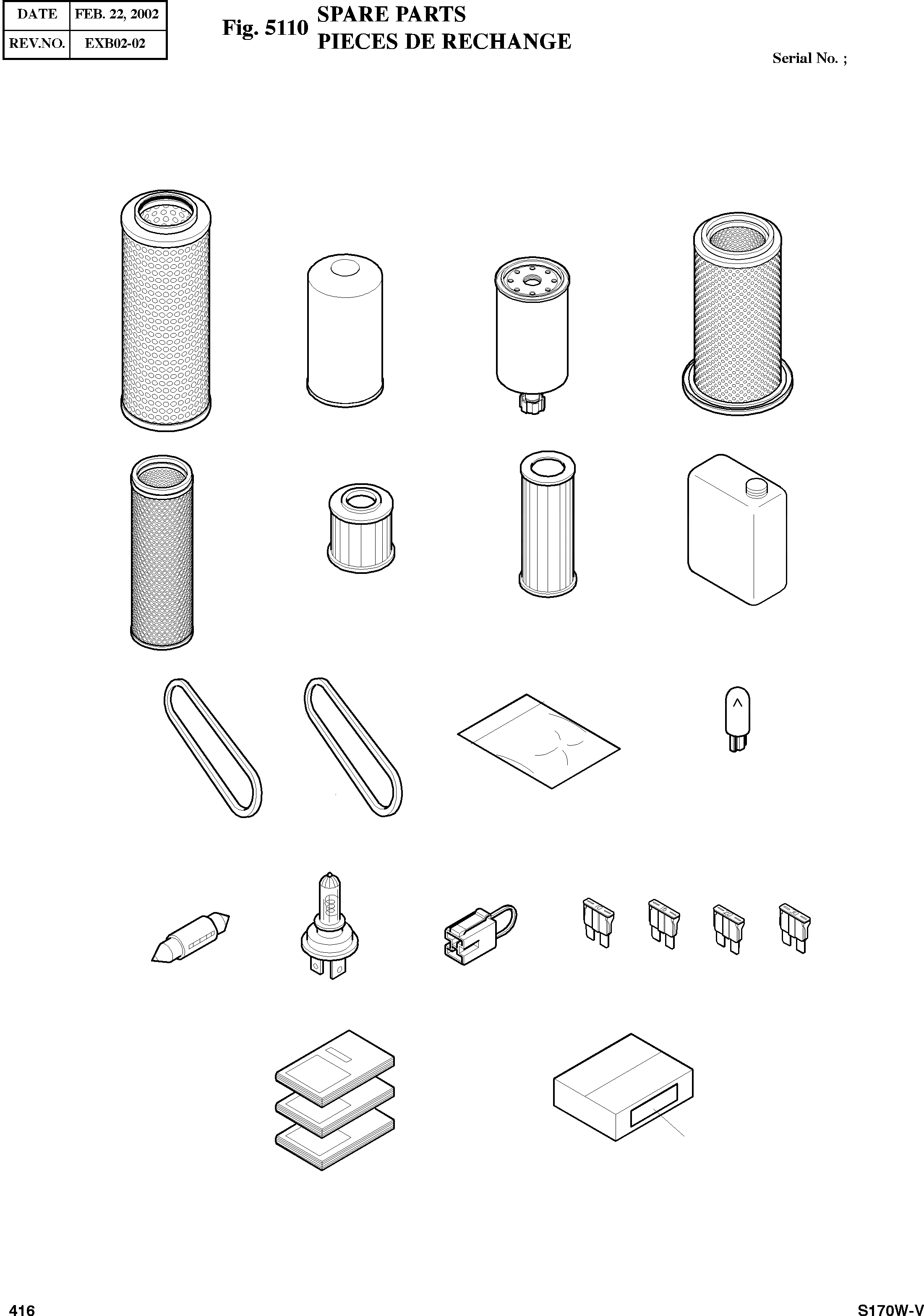 | DATE | FEB. 22, 2002 |
|---|---|
| REV.NO. | EXB02-02 |

Fig. 5110 SPARE PARTS
PIECES DE RECHANGE

Serial No. ;

416

S170W-V