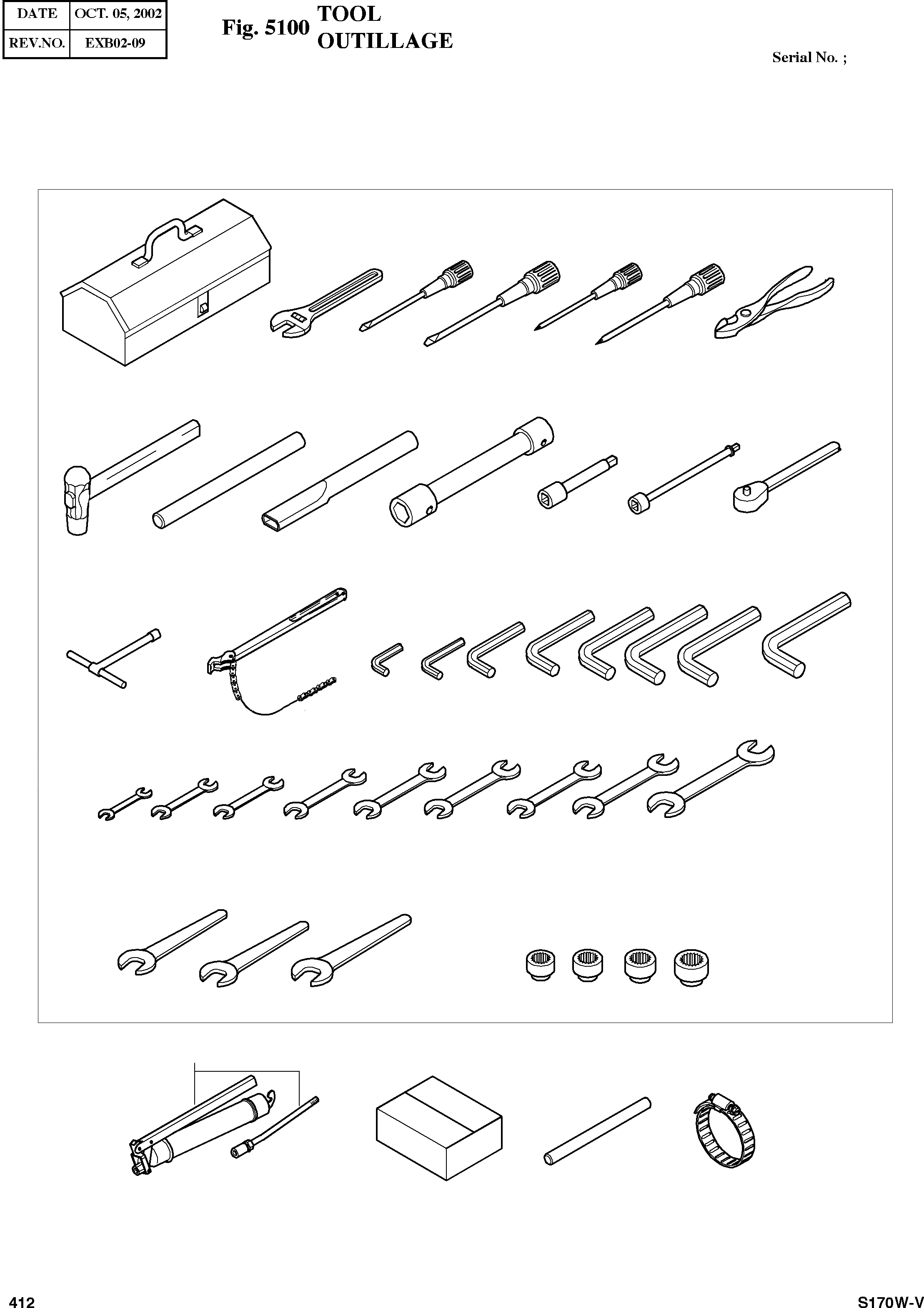 | DATE | OCT. 05, 2002 |
|---|---|
| REV.NO. | EXB02-09 |

Fig. 5100 TOOL
OUTILLAGE

Serial No. ;

412

S170W-V