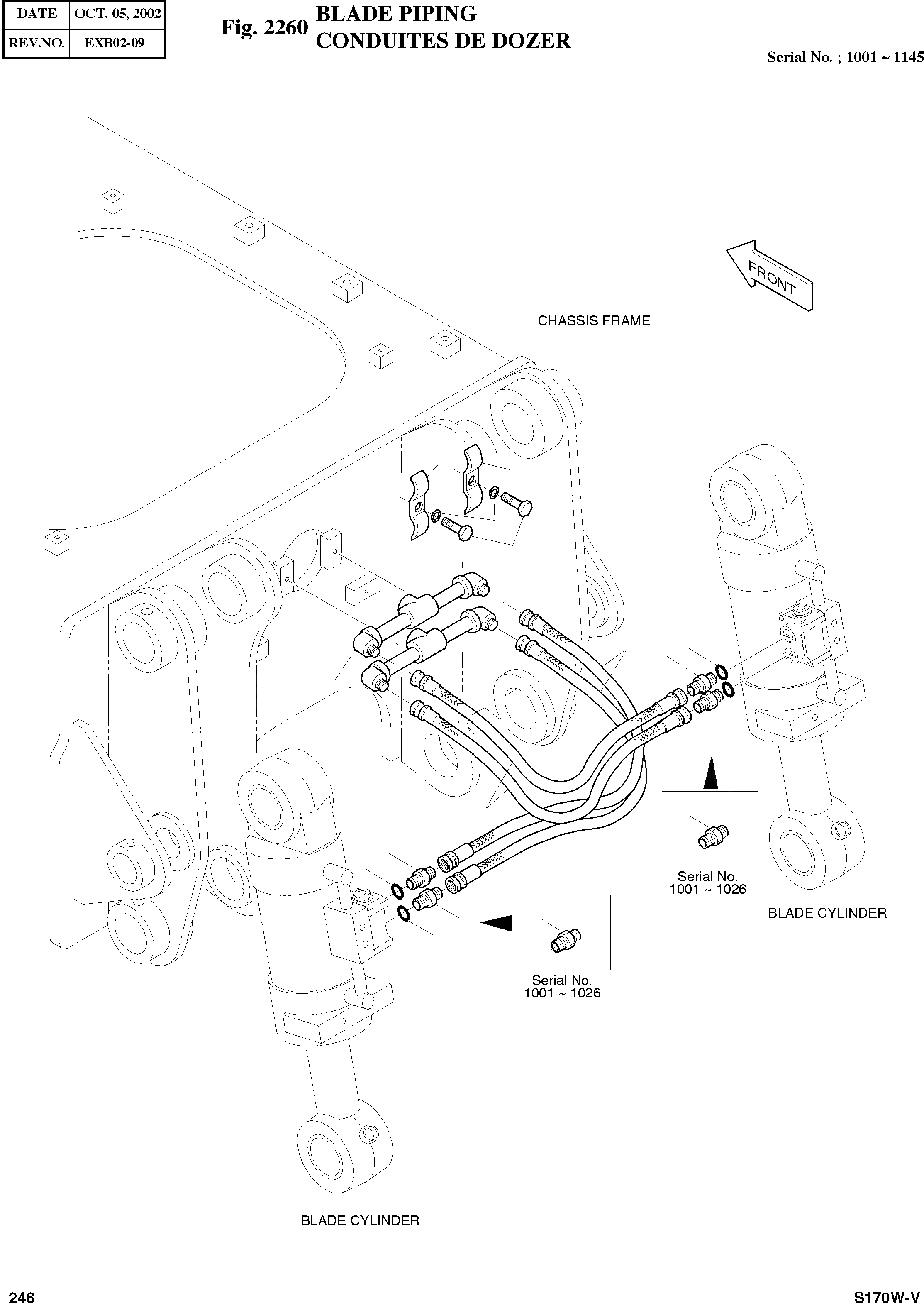 | DATE | OCT. 05, 2002 |
|---|---|
| REV.NO. | EXB02-09 |

Fig. 2260 BLADE PIPING
CONDUITES DE DOZER

Serial No. ; 1001 ~ 1145

FRONT

CHASSIS FRAME

Serial No.
1001 ~ 1026

BLADE CYLINDER

Serial No.
1001 ~ 1026

BLADE CYLINDER

246

S170W-V