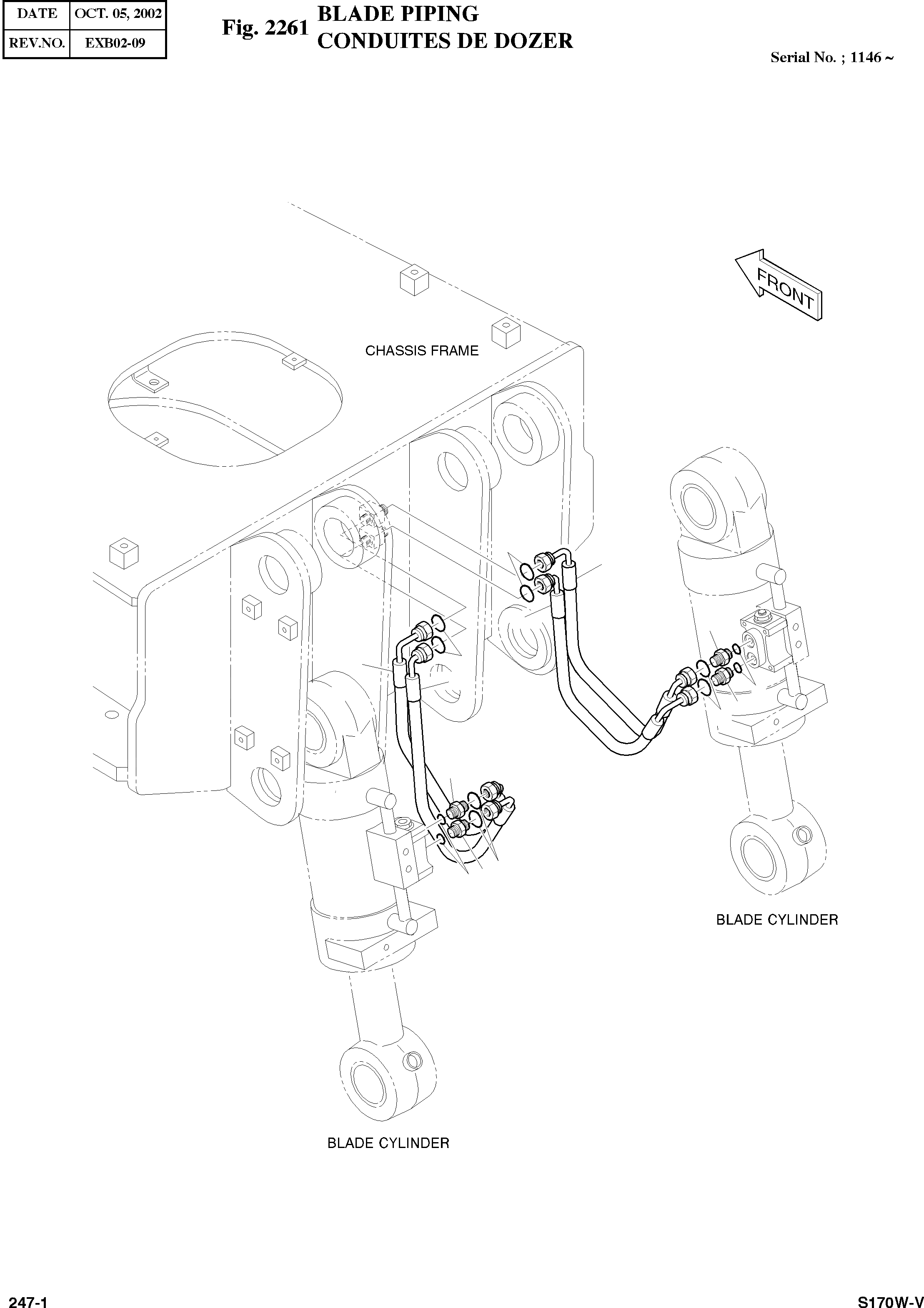 | DATE | OCT. 05, 2002 |
|---|---|
| REV.NO. | EXB02-09 |

Fig. 2261 BLADE PIPING
CONDUITES DE DOZER

Serial No. ; 1146 ~

FRONT

CHASSIS FRAME

BLADE CYLINDER

BLADE CYLINDER

247-1

S170W-V