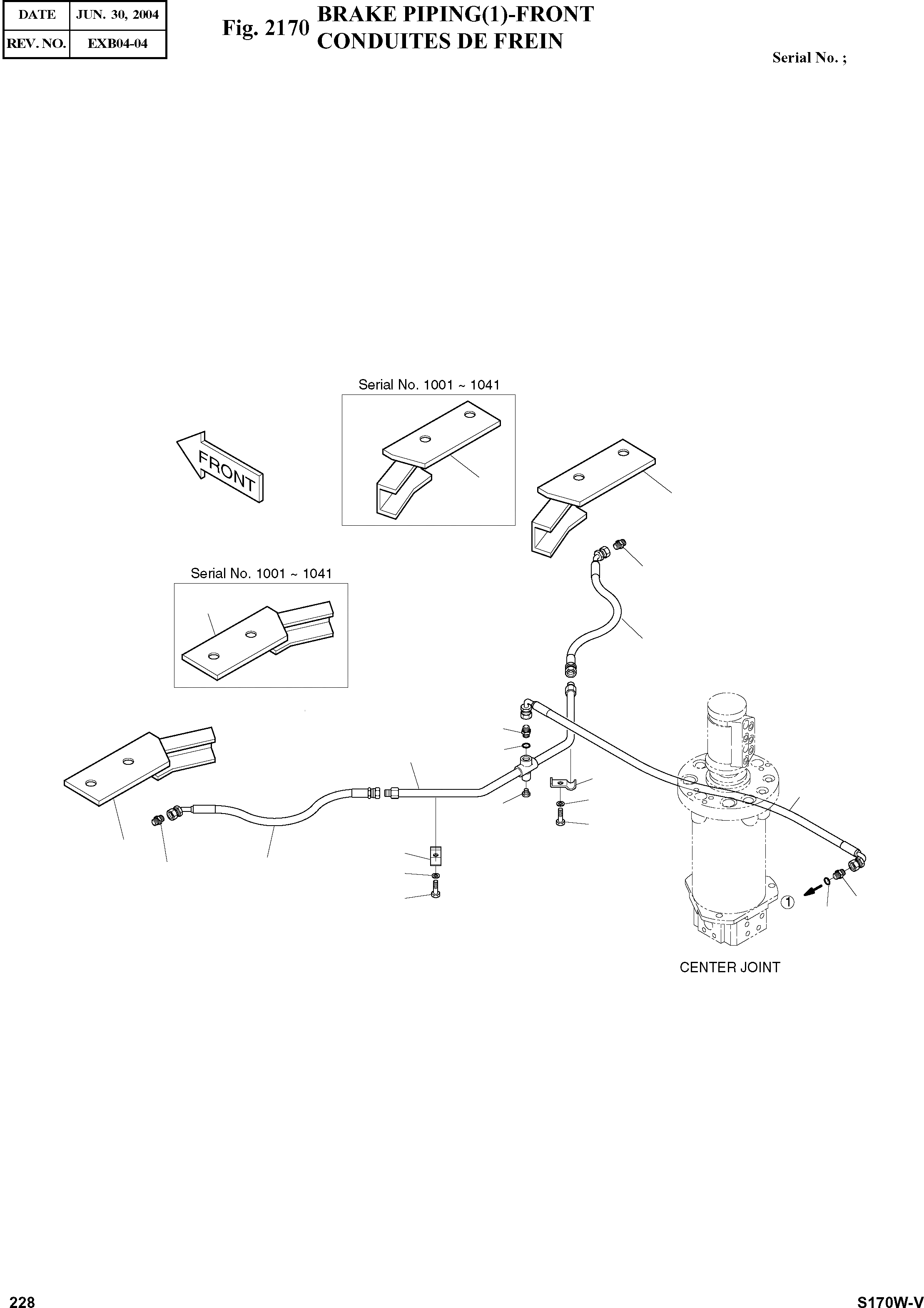 | DATE | JUN. 30, 2004 |
|---|---|
| REV. NO. | EXB04-04 |

Fig. 2170 BRAKE PIPING(1)-FRONT
CONDUITES DE FREIN

Serial No. ;

Serial No. 1001 ~ 1041

FRONT

Serial No. 1001 ~ 1041

①

CENTER JOINT

228

S170W-V